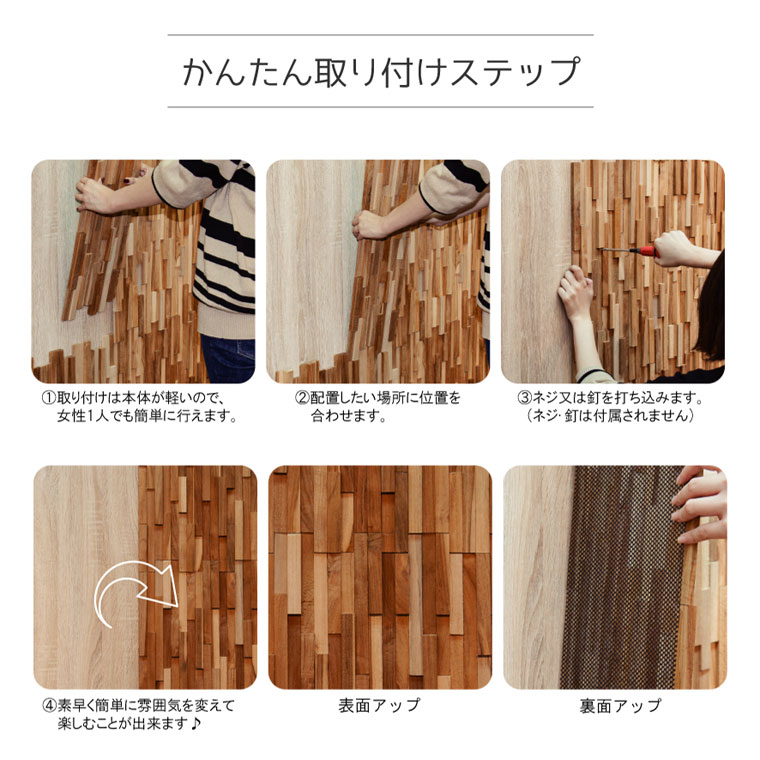 かんたん取り付けステップ

①取り付けは本体が軽いので、女性1人でも簡単に行えます。

②配置したい場所に位置を合わせます。

③ネジ又は釘を打ち込みます。（ネジ·釘は付属されません）

④素早く簡単に雰囲気を変えて楽しむことが出来ます♪

表面アップ

裏面アップ