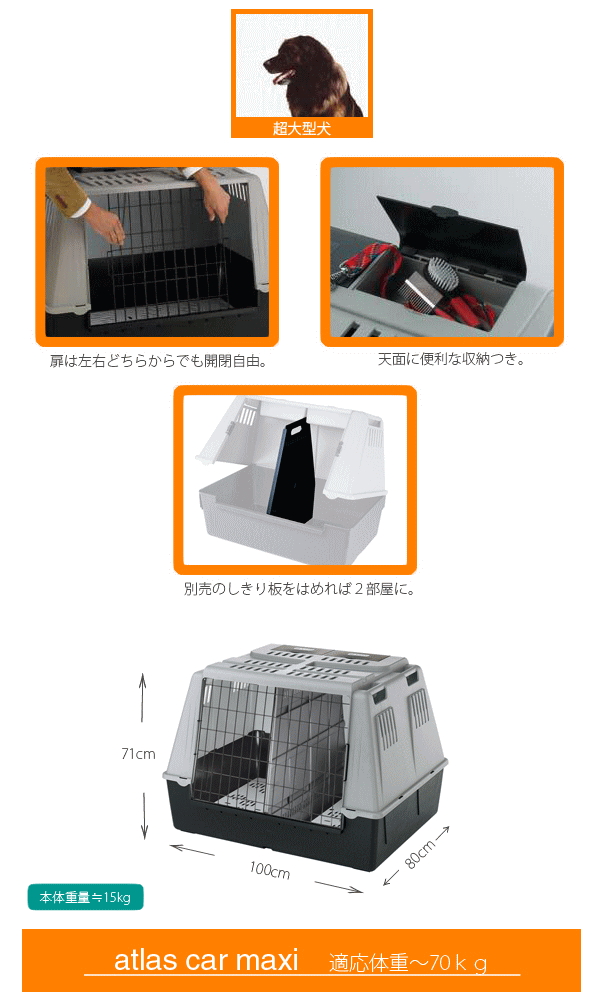 超大型犬

扉は左右どちらからでも開閉自由。

天面に便利な収納つき。

別売のしきり板をはめれば２部屋に。

71cm

100cm

80cm

本体重量≒15kg

atlas car maxi 適応体重～70ｋｇ