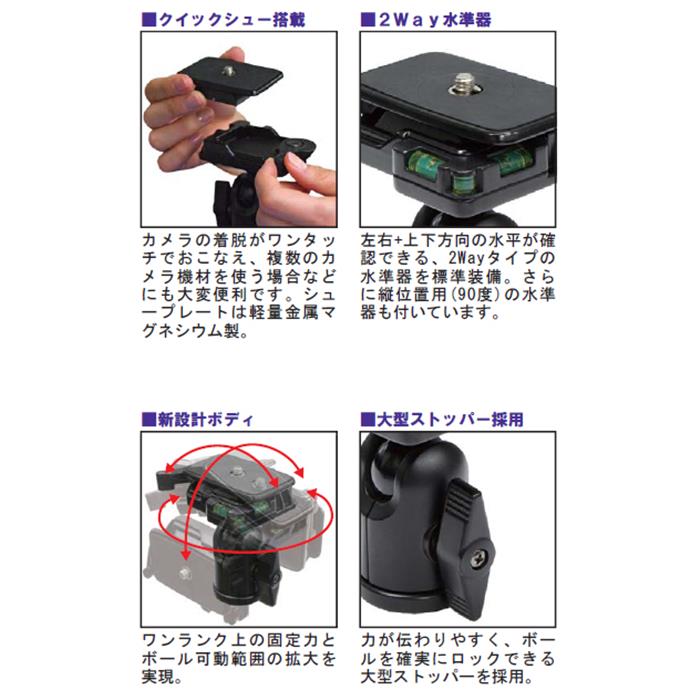 ■クイックシュー搭載

カメラの着脱がワンタッチでおこなえ、複数のカメラ機材を使う場合などにも大変便利です。シュープレートは軽量金属マグネシウム製。

■2Way水準器

左右+上下方向の水平が確認できる、2Wayタイプの水準器を標準装備。さらに縦位置用(90度)の水準器も付いています。

■新設計ボディ

ワンランク上の固定力とボール可動範囲の拡大を実現。

■大型ストッパー採用

力が伝わりやすく、ボールを確実にロックできる大型ストッパーを採用。