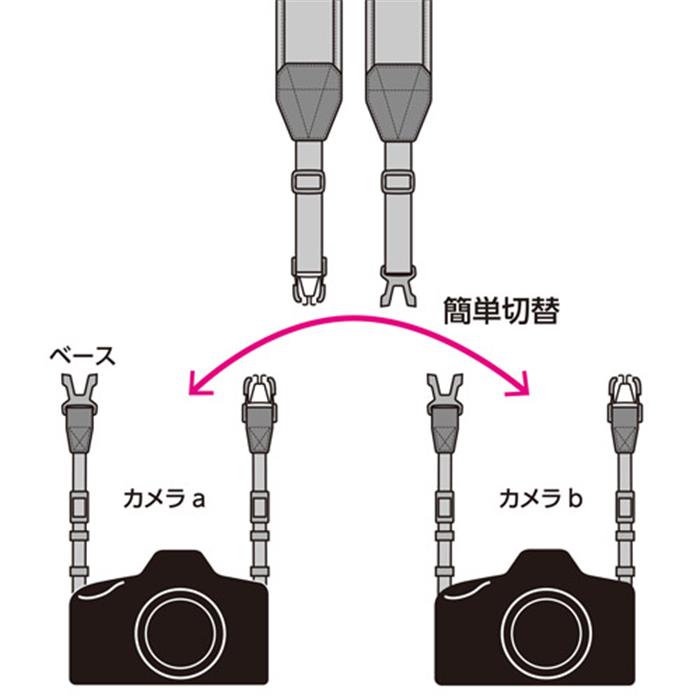 簡単切替

ベース

カメラ a

カメラ b