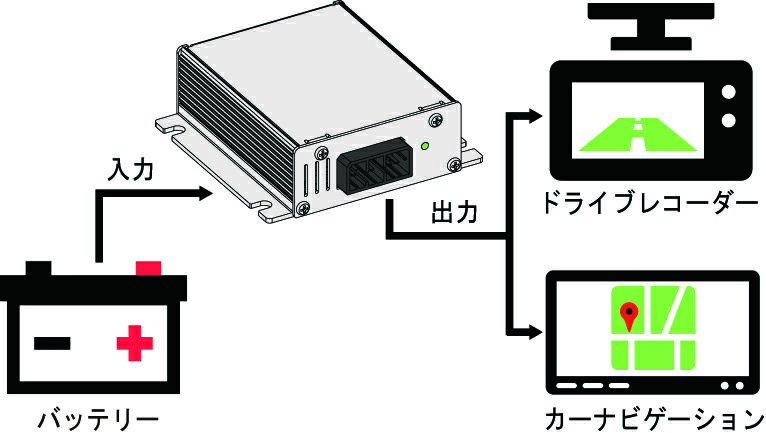 入力

出力

ドライブレコーダー

バッテリー

カーナビゲーション