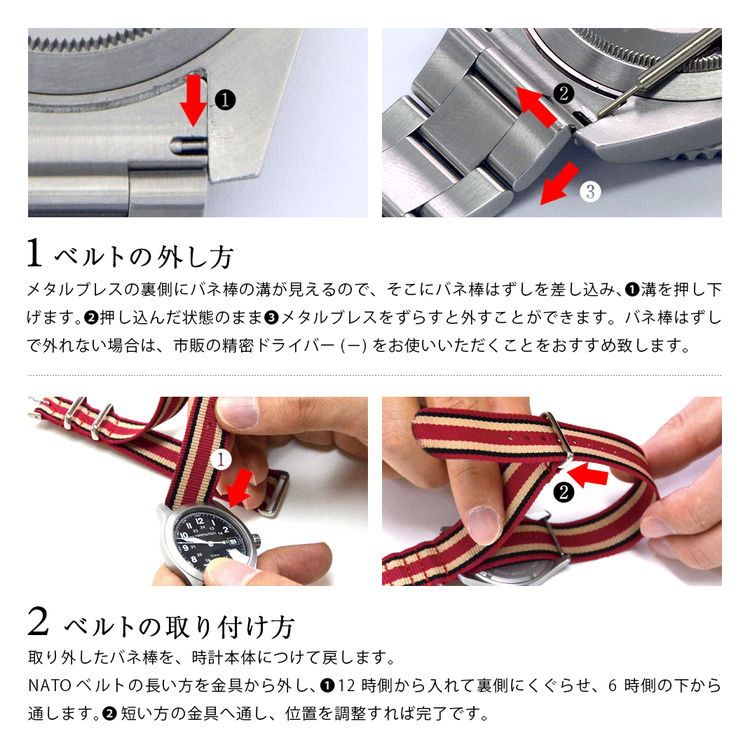 ❶

❷

3

1 ベルトの外し方

メタルブレスの裏側にバネ棒の溝が見えるので、そこにバネ棒はずしを差し込み、❶溝を押し下げます。❷押し込んだ状態のまま❸メタルブレスをずらすと外すことができます。バネ棒はずしで外れない場合は、市販の精密ドライバー (ー) をお使いいただくことをおすすめ致します。

1

❷

2 ベルトの取り付け方

取り外したバネ棒を、時計本体につけて戻します。
NATO ベルトの長い方を金具から外し、❶12 時側から入れて裏側にくぐらせ、6 時側の下から通します。❷ 短い方の金具へ通し、位置を調整すれば完了です。