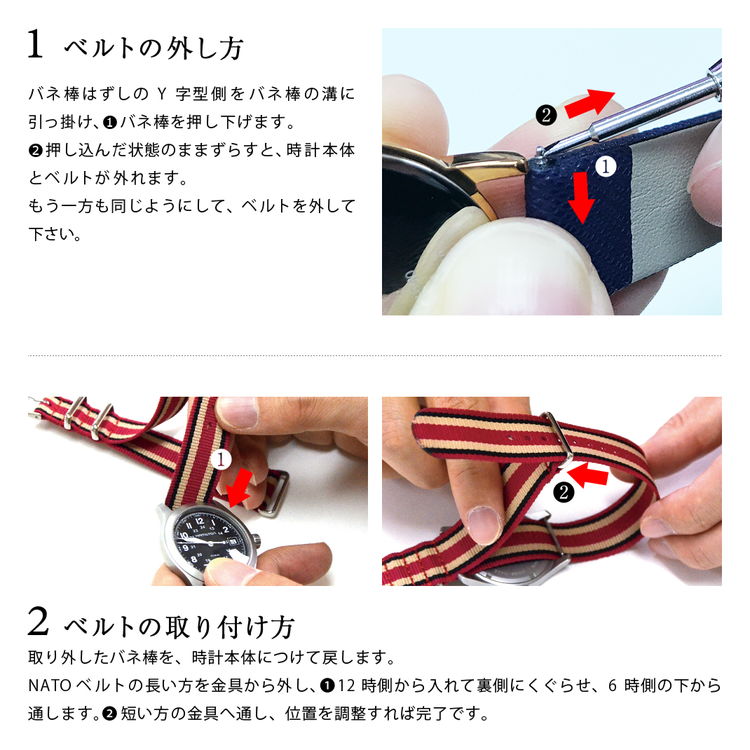 1 ベルトの外し方

バネ棒はずしの Y 字型側をバネ棒の溝に引っ掛け、❶バネ棒を押し下げます。
❷押し込んだ状態のままずらすと、時計本体とベルトが外れます。
もう一方も同じようにして、ベルトを外して下さい。

❷

①

①

❷

2 ベルトの取り付け方

取り外したバネ棒を、時計本体につけて戻します。
NATO ベルトの長い方を金具から外し、❶12 時側から入れて裏側にくぐらせ、6 時側の下から通します。❷短い方の金具へ通し、位置を調整すれば完了です。