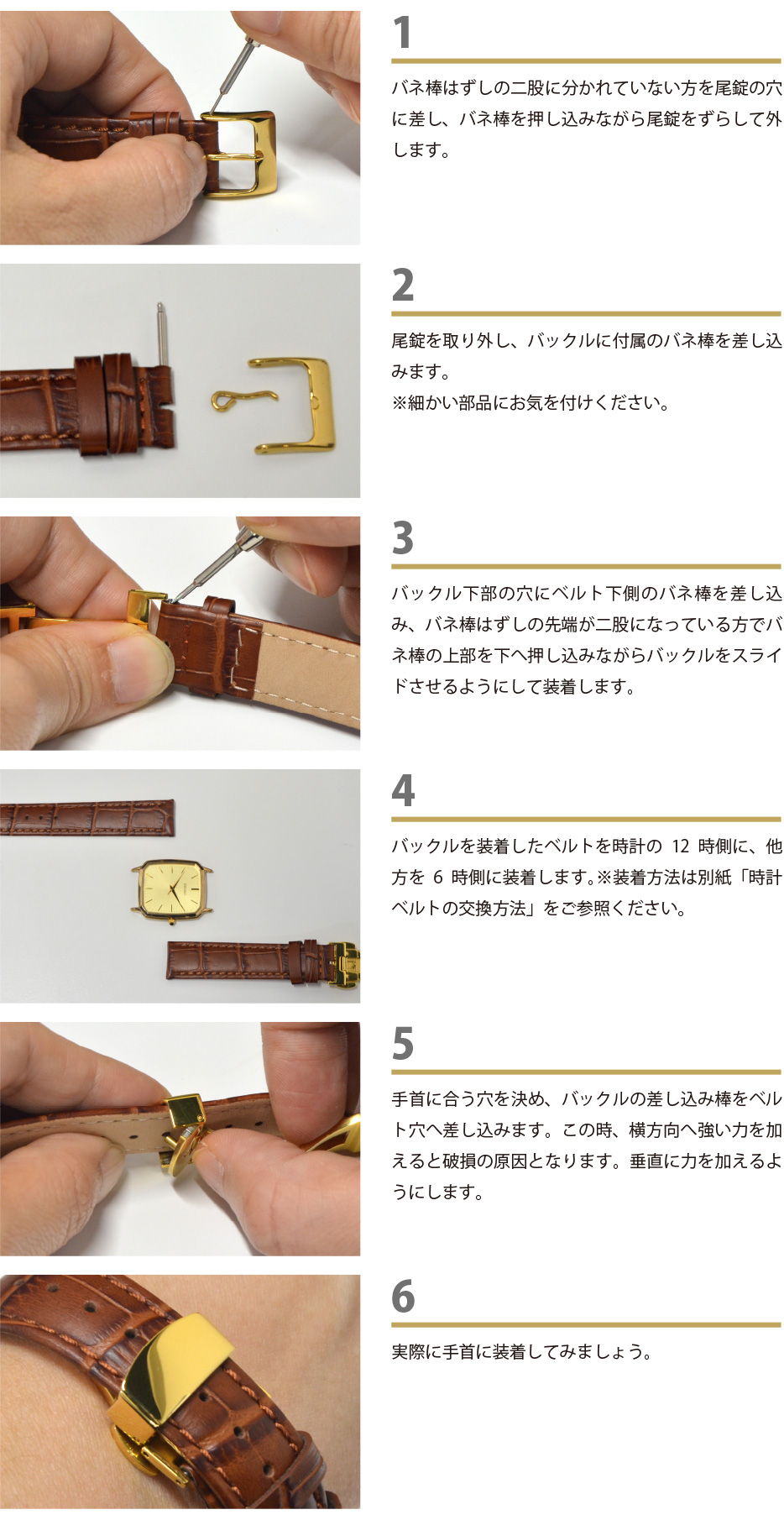 1

バネ棒はずしの二股に分かれていない方を尾錠の穴に差し、バネ棒を押し込みながら尾錠をずらして外します。

2

尾錠を取り外し、バックルに付属のバネ棒を差し込みます。
※細かい部品にお気を付けください。

3

バックル下部の穴にベルト下側のバネ棒を差し込み、バネ棒はずしの先端が二股になっている方でバネ棒の上部を下へ押し込みながらバックルをスライドさせるようにして装着します。

4

バックルを装着したベルトを時計の 12 時側に、他方を 6 時側に装着します。※装着方法は別紙「時計ベルトの交換方法」をご参照ください。

5

手首に合う穴を決め、バックルの差し込み棒をベルト穴へ差し込みます。この時、横方向へ強い力を加えると破損の原因となります。垂直に力を加えるようにします。

6

実際に手首に装着してみましょう。