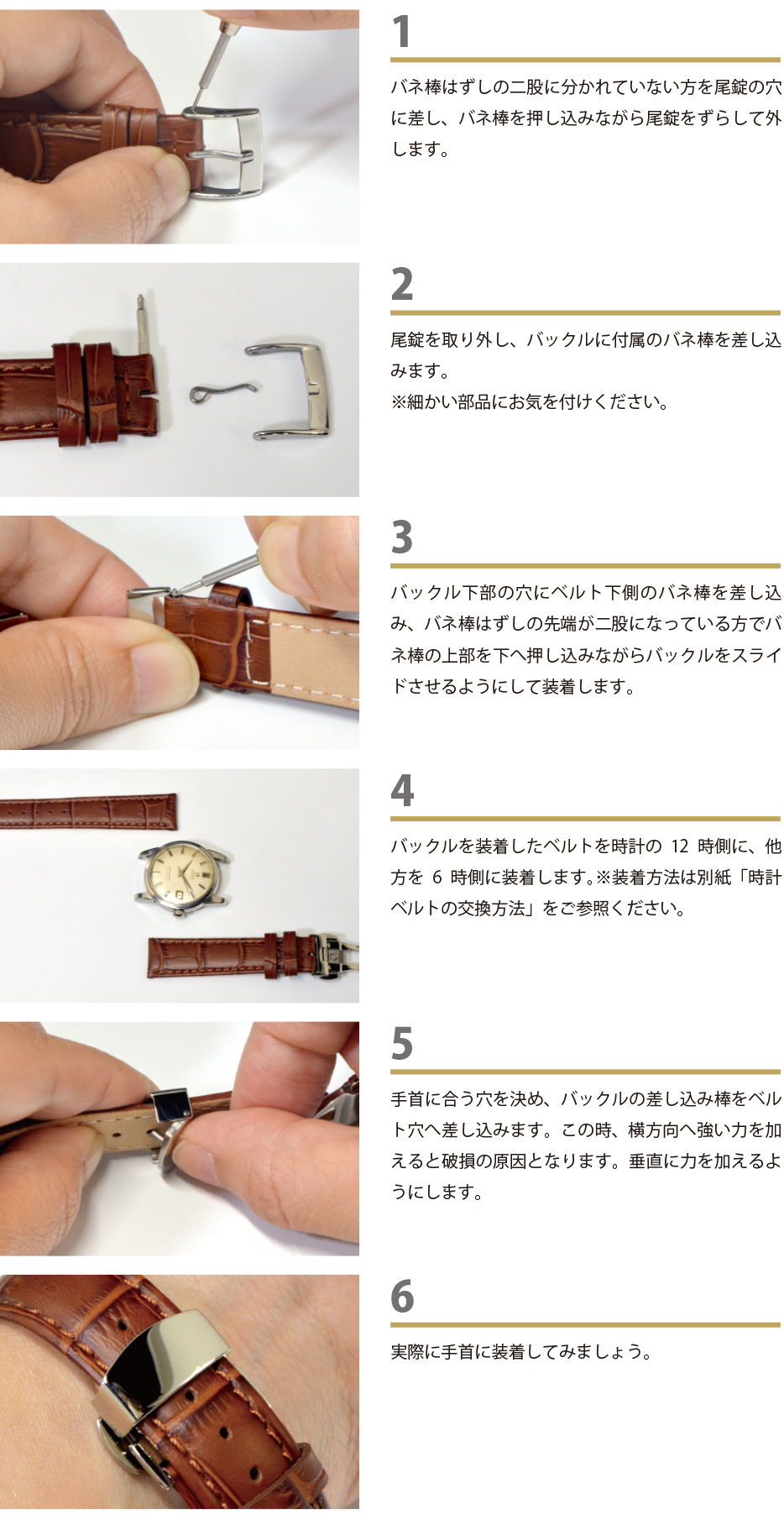 1

バネ棒はずしの二股に分かれていない方を尾錠の穴に差し、バネ棒を押し込みながら尾錠をずらして外します。

2

尾錠を取り外し、バックルに付属のバネ棒を差し込みます。
※細かい部品にお気を付けください。

3

バックル下部の穴にベルト下側のバネ棒を差し込み、バネ棒はずしの先端が二股になっている方でバネ棒の上部を下へ押し込みながらバックルをスライドさせるようにして装着します。

4

バックルを装着したベルトを時計の 12 時側に、他方を 6 時側に装着します。※装着方法は別紙「時計ベルトの交換方法」をご参照ください。

5

手首に合う穴を決め、バックルの差し込み棒をベルト穴へ差し込みます。この時、横方向へ強い力を加えると破損の原因となります。垂直に力を加えるようにします。

6

実際に手首に装着してみましょう。