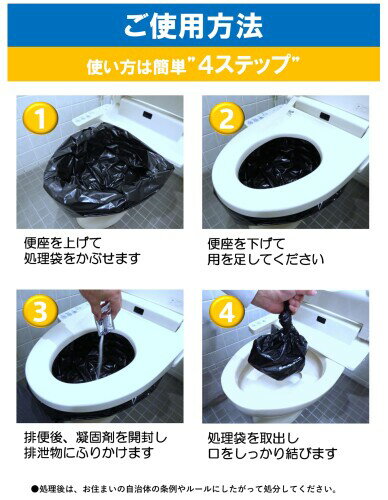 ご使用方法

使い方は簡単"4ステップ"

1

便座を上げて
処理袋をかぶせます

2

便座を下げて
用を足してください

3

排便後、凝固剤を開封し
排泄物にふりかけます

4

処理袋を取出し
口をしっかり結びます

●処理後は、お住まいの自治体の条例やルールにしたがって処分してください。