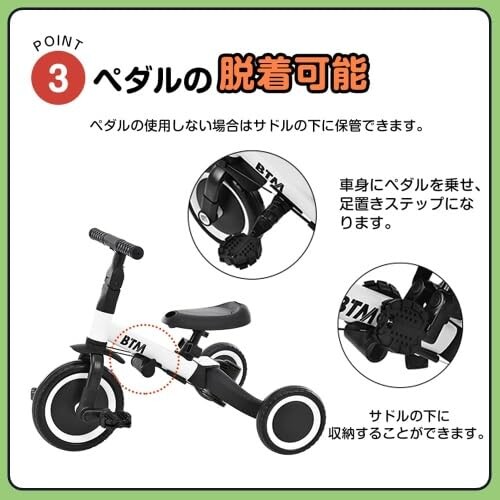 POINT
3 ペダルの脱着可能

ペダルの使用しない場合はサドルの下に保管できます。

BTM

車身にペダルを乗せ、足置きステップになります。

BTM

BTM

サドルの下に収納することができます。