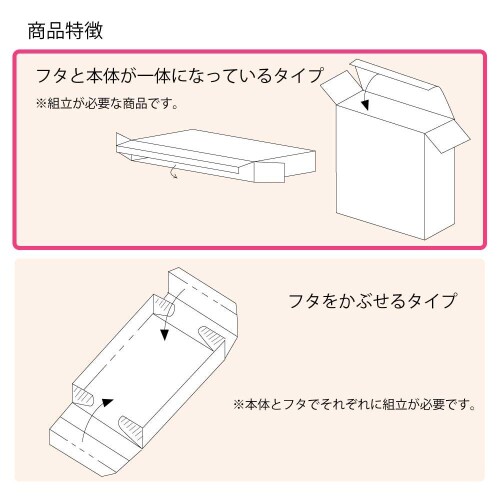 商品特徴

フタと本体が一体になっているタイプ

※組立が必要な商品です。

フタをかぶせるタイプ

※本体とフタでそれぞれに組立が必要です。