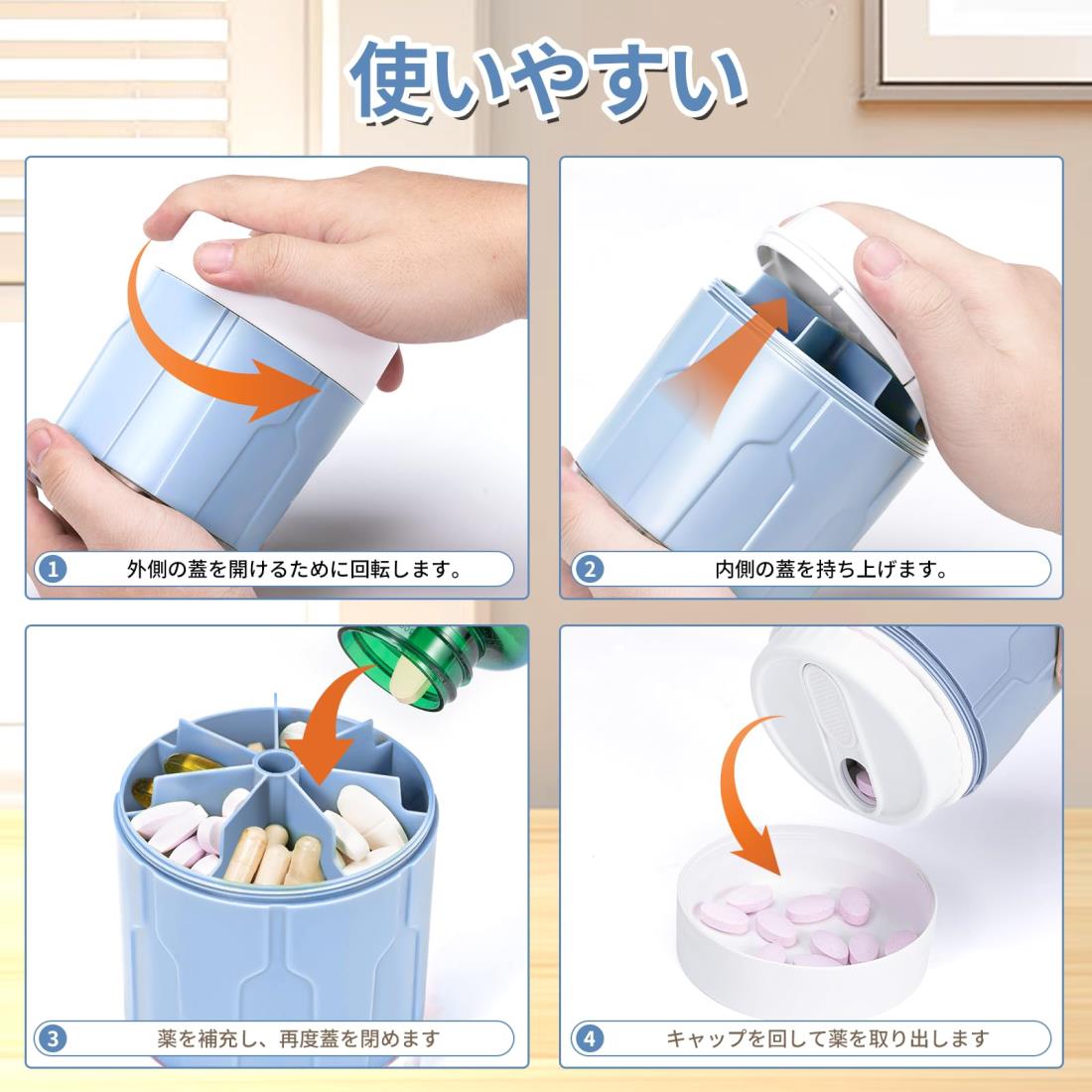 使いやすい

1 外側の蓋を開けるために回転します。

2 内側の蓋を持ち上げます。

3 薬を補充し、再度蓋を閉めます

4 キャップを回して薬を取り出します