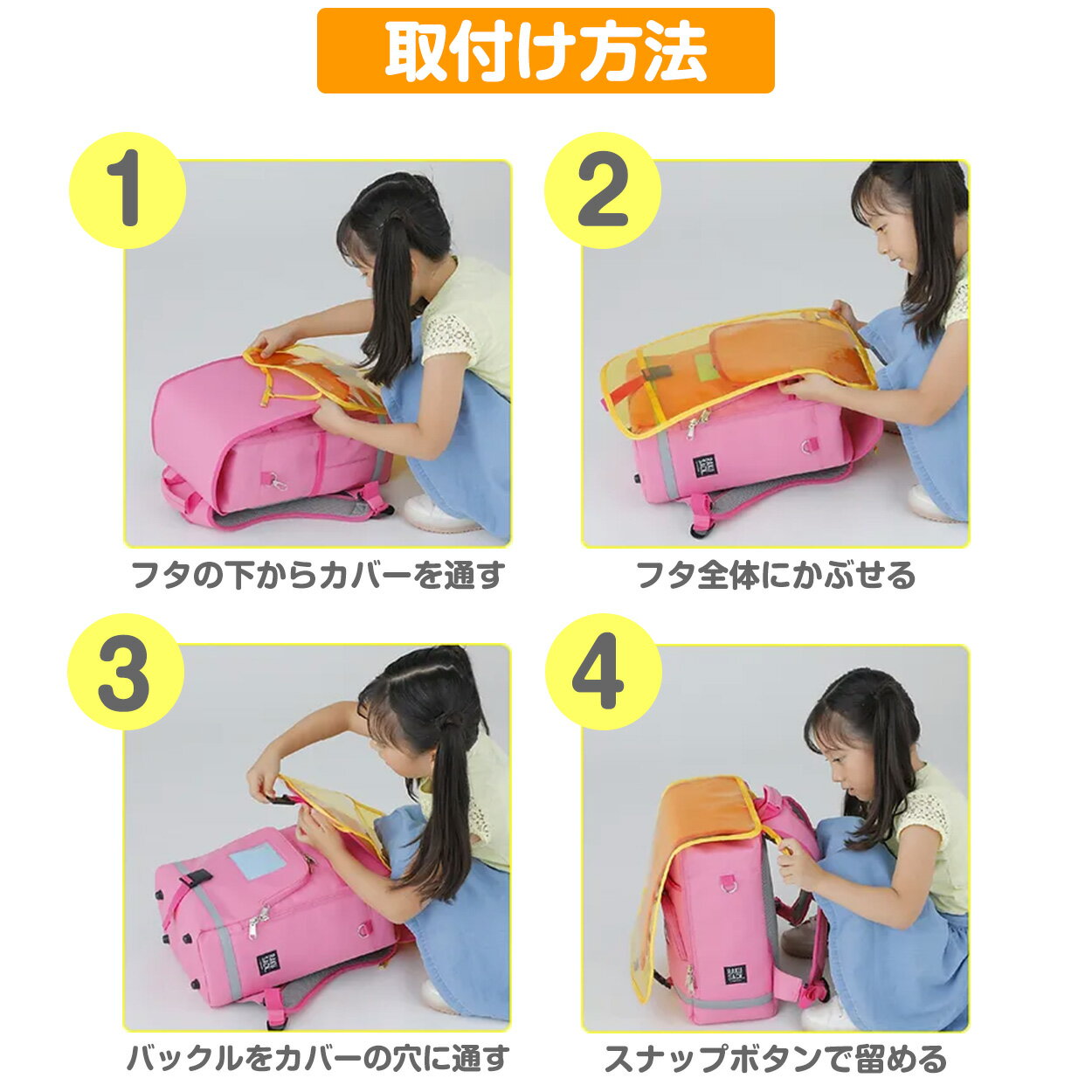 取付け方法

1

フタの下からカバーを通す

2

フタ全体にかぶせる

3

バックルをカバーの穴に通す

4

スナップボタンで留める