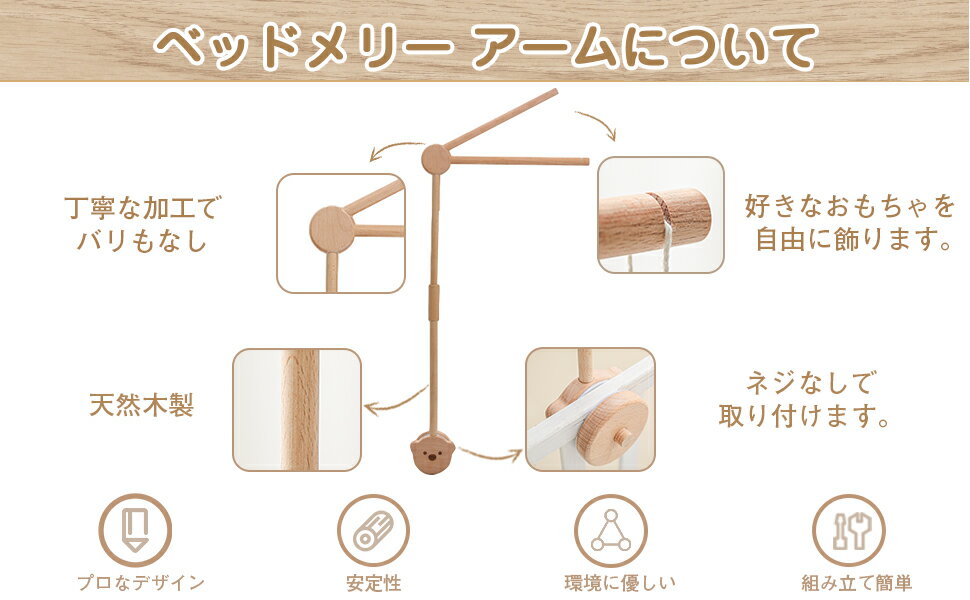 ベッドメリー アームについて

丁寧な加工で
バリもなし

好きなおもちゃを
自由に飾ります。

天然木製

ネジなしで
取り付けます。

プロなデザイン

安定性

環境に優しい

組み立て簡単