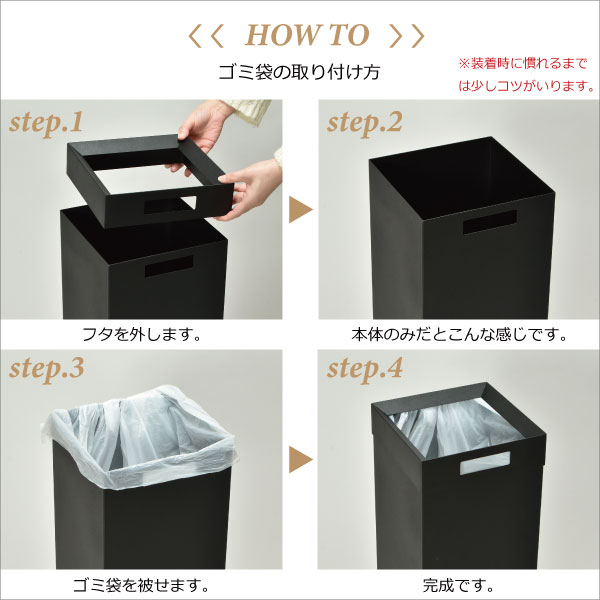 〈〈 HOW TO 〉〉

ゴミ袋の取り付け方

※装着時に慣れるまでは少しコツがいります。

step.1

フタを外します。

step.2

本体のみだとこんな感じです。

step.3

ゴミ袋を被せます。

step.4

完成です。