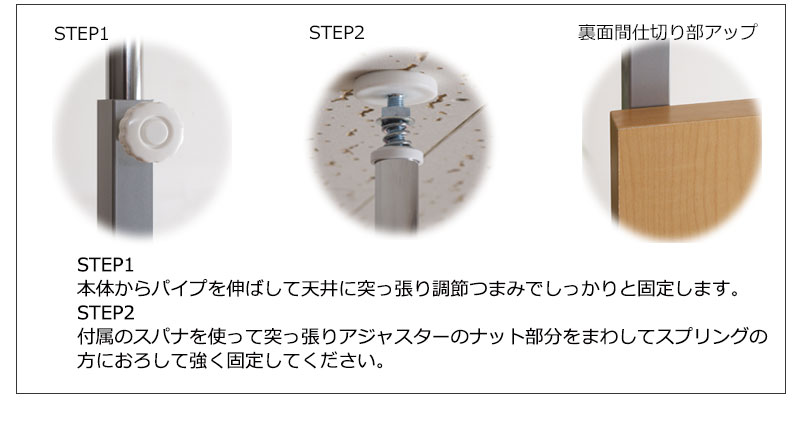 STEP1

STEP2

裏面間仕切り部アップ

STEP1
本体からパイプを伸ばして天井に突っ張り調節つまみでしっかりと固定します。
STEP2
付属のスパナを使って突っ張りアジャスターのナット部分をまわしてスプリングの方におろして強く固定してください。