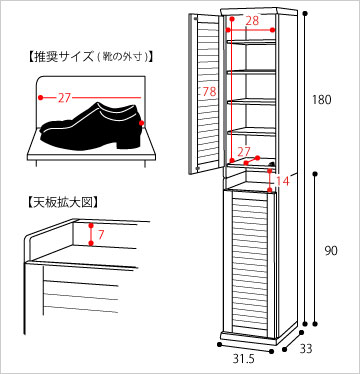 【推奨サイズ（靴の外寸）】

27

【天板拡大図】

7

28

78

27

14

180

90

33

31.5