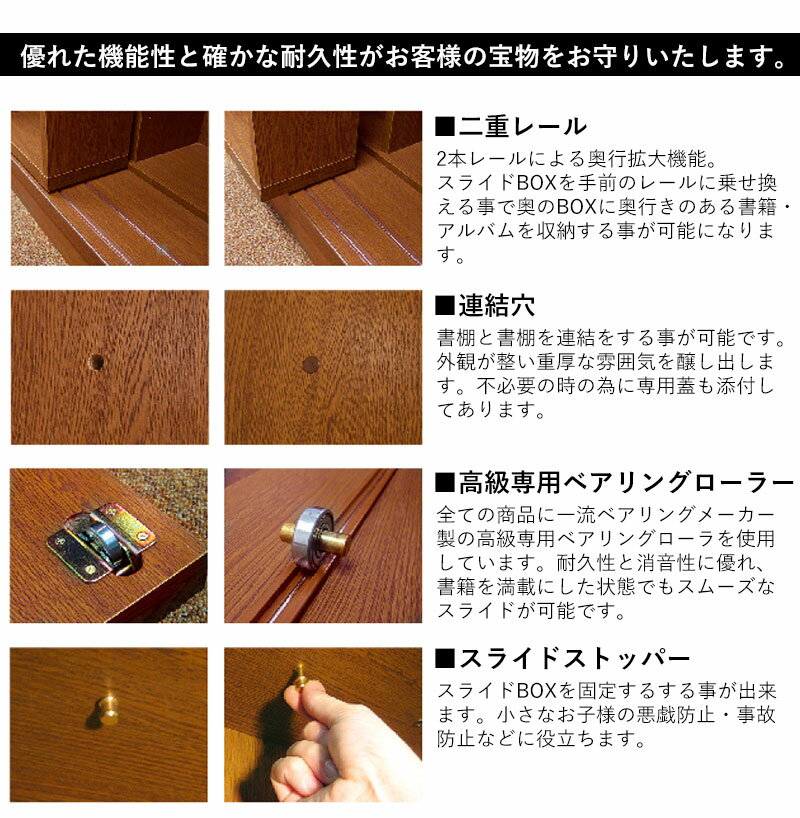 優れた機能性と確かな耐久性がお客様の宝物をお守りいたします。

■二重レール
2本レールによる奥行拡大機能。スライドBOXを手前のレールに乗せ換える事で奥のBOXに奥行きのある書籍・アルバムを収納する事が可能になります。

■連結穴
書棚と書棚を連結をする事が可能です。外観が整い重厚な雰囲気を醸し出します。不必要の時の為に専用蓋も添付してあります。

■高級専用ベアリングローラー
全ての商品に一流ベアリングメーカー製の高級専用ベアリングローラを使用しています。耐久性と消音性に優れ、書籍を満載にした状態でもスムーズなスライドが可能です。

■スライドストッパー
スライドBOXを固定するする事が出来ます。小さなお子様の悪戯防止・事故防止などに役立ちます。