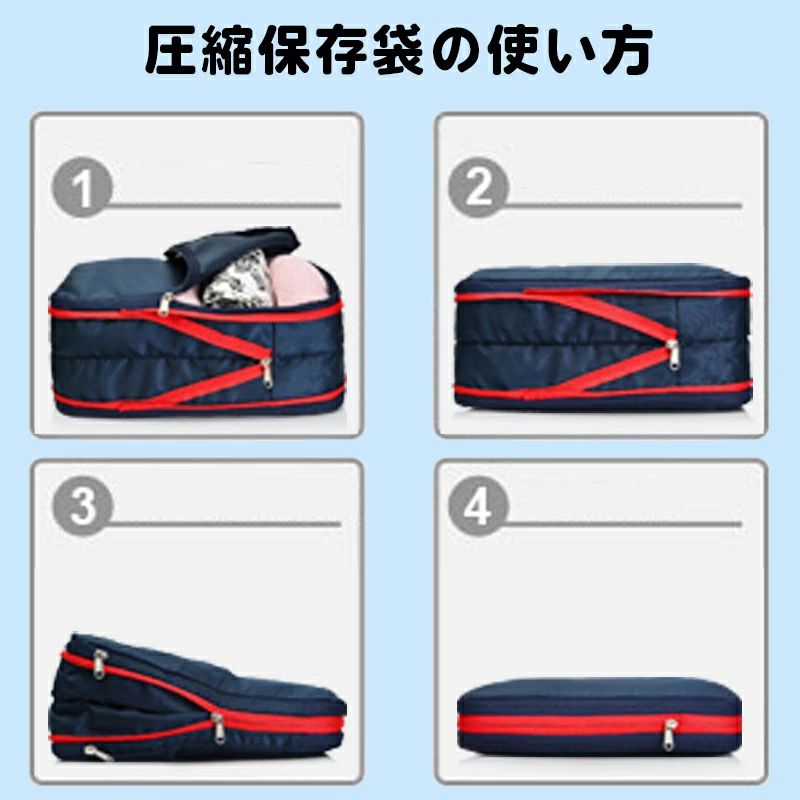 圧縮保存袋の使い方

1

2

3

4