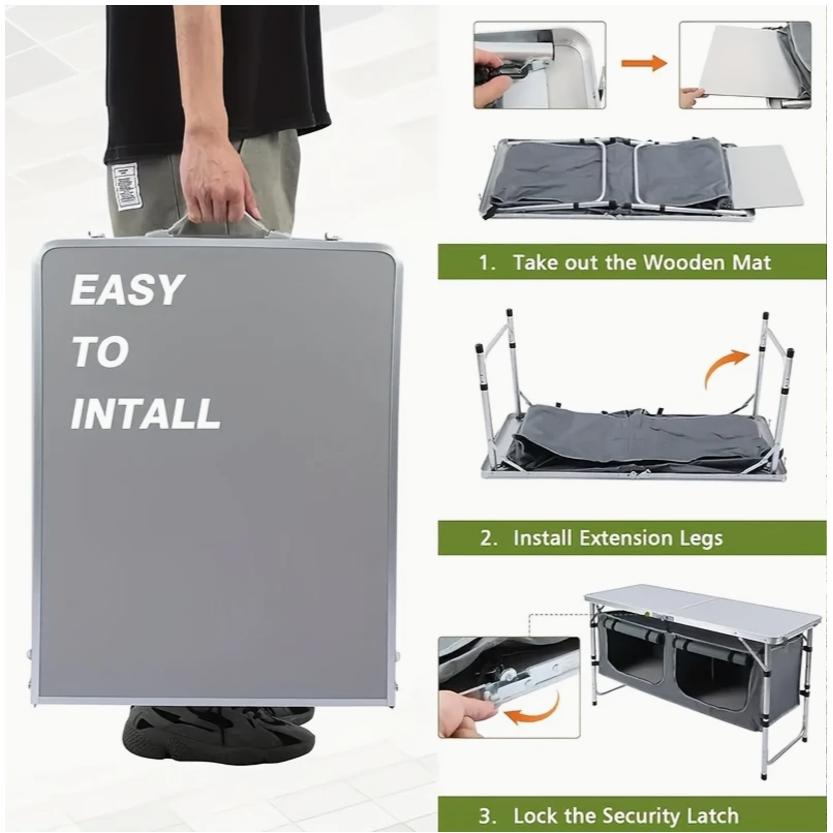 EASY
TO
INTALL

1. Take out the Wooden Mat

2. Install Extension Legs

3. Lock the Security Latch