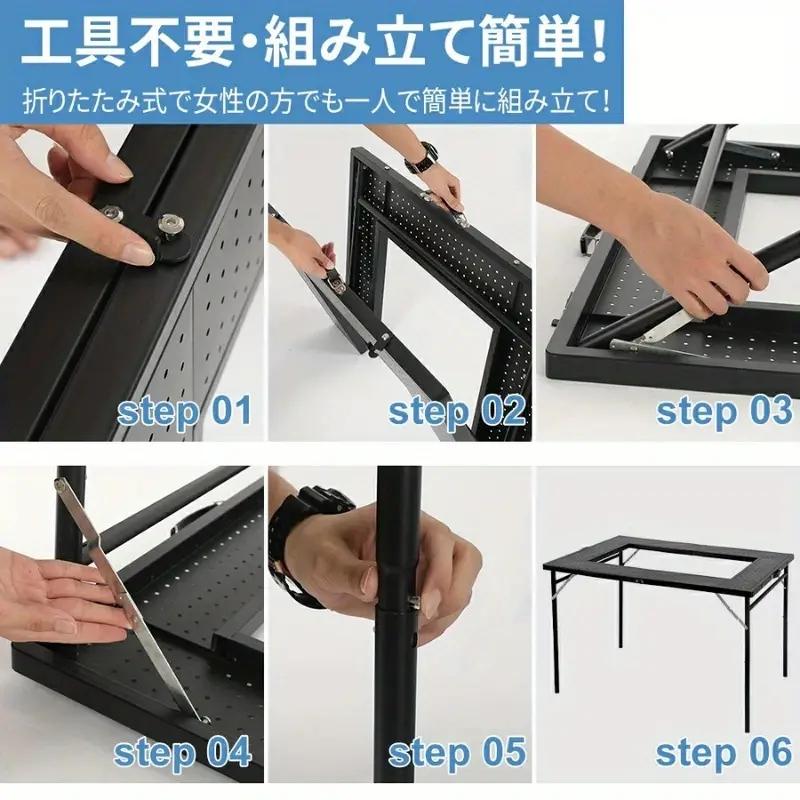 工具不要・組み立て簡単!
折りたたみ式で女性の方でも一人で簡単に組み立て!

step 01

step 02

step 03

step 04

step 05

step 06