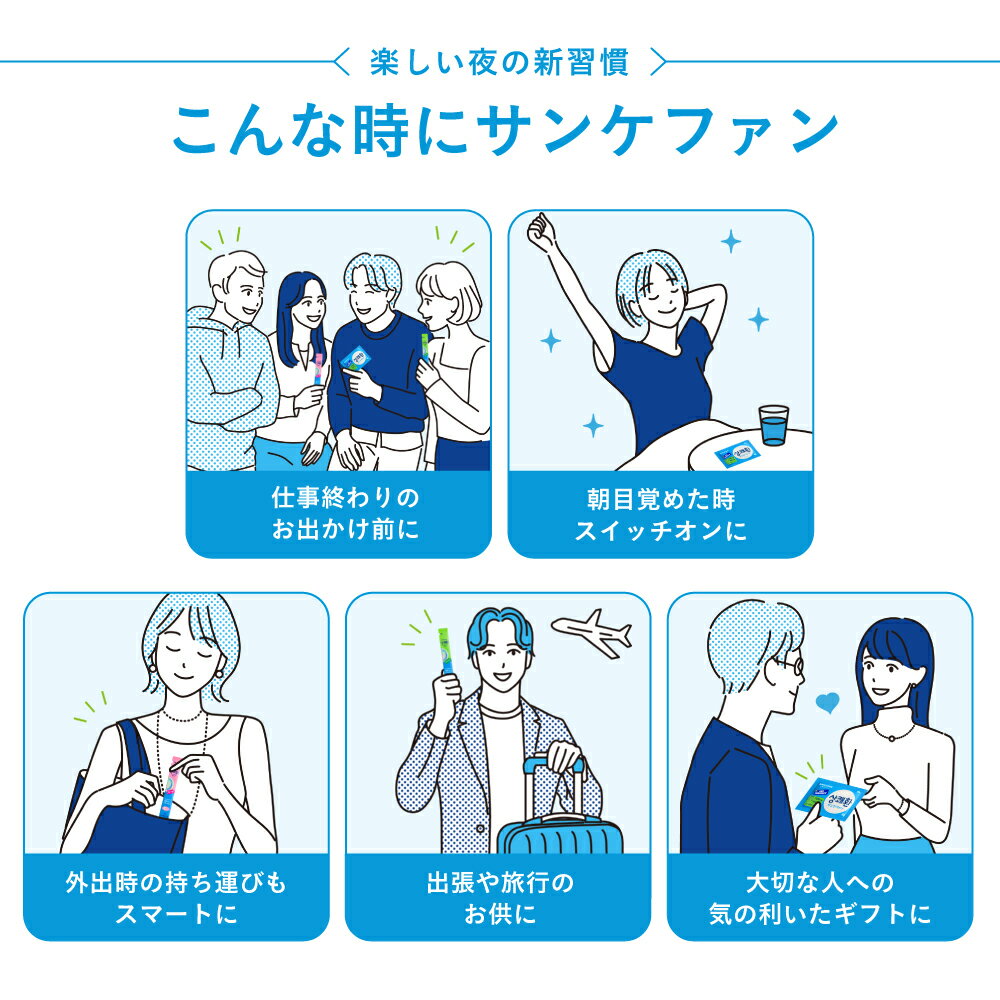 楽しい夜の新習慣

こんな時にサンケファン

仕事終わりの
お出かけ前に

朝目覚めた時
スイッチオンに

外出時の持ち運びも
スマートに

出張や旅行の
お供に

大切な人への
気の利いたギフトに