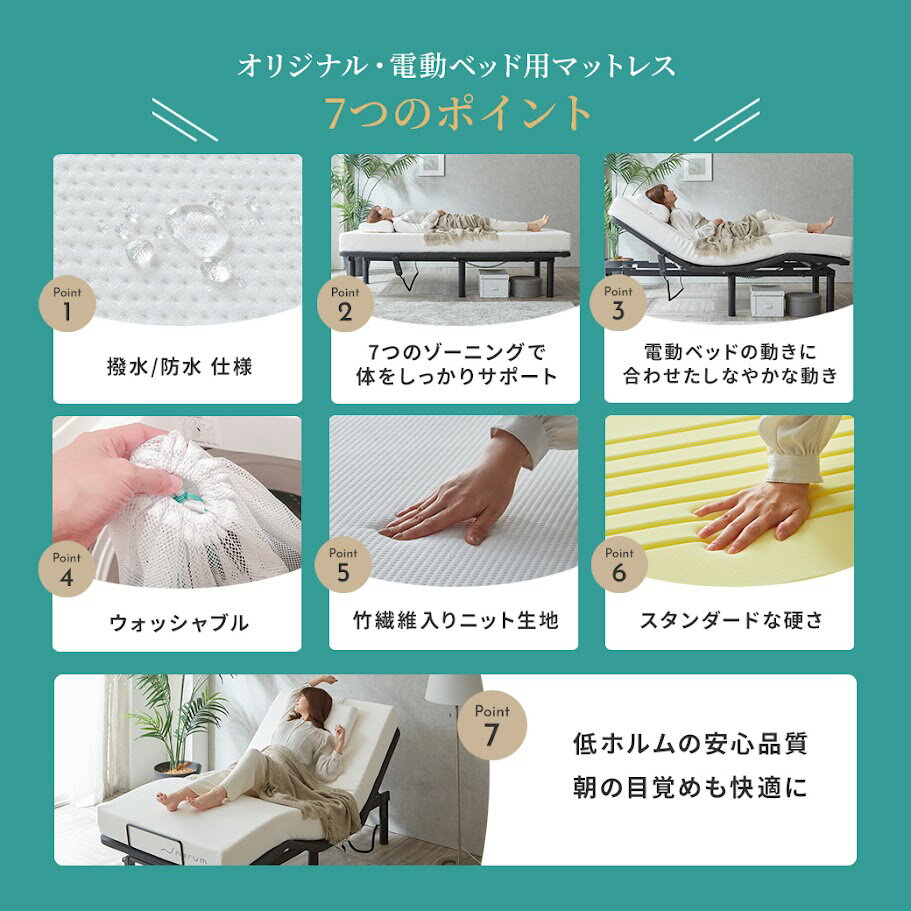 オリジナル・電動ベッド用マットレス
7つのポイント

Point 1
撥水/防水 仕様

Point 2
7つのゾーニングで
体をしっかりサポート

Point 3
電動ベッドの動きに
合わせたしなやかな動き

Point 4
ウォッシャブル

Point 5
竹繊維入りニット生地

Point 6
スタンダードな硬さ

Point 7
低ホルムの安心品質
朝の目覚めも快適に