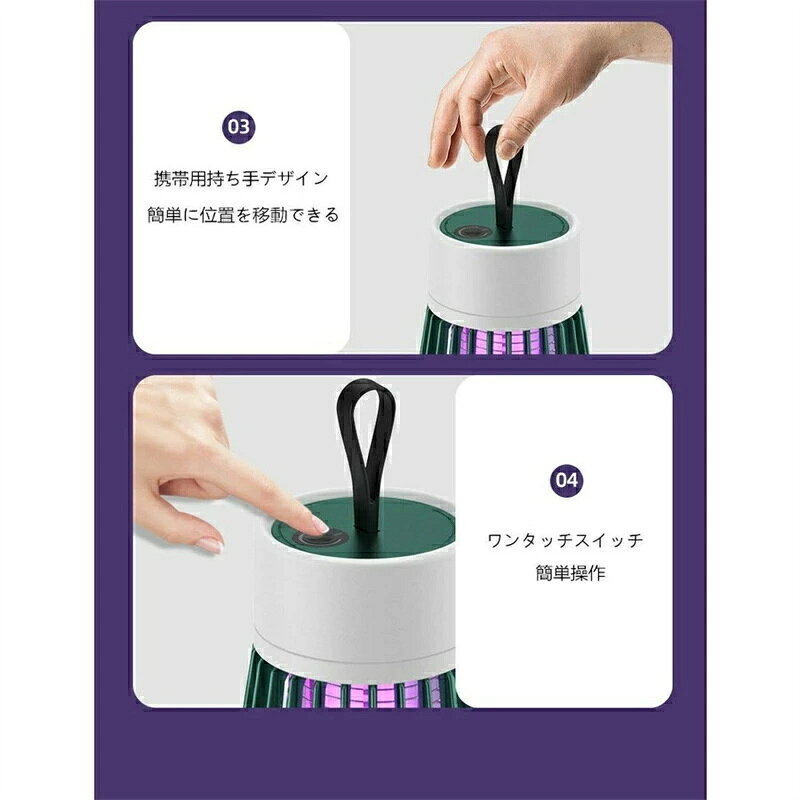 03

携帯用持ち手デザイン
簡単に位置を移動できる

04

ワンタッチスイッチ
簡単操作