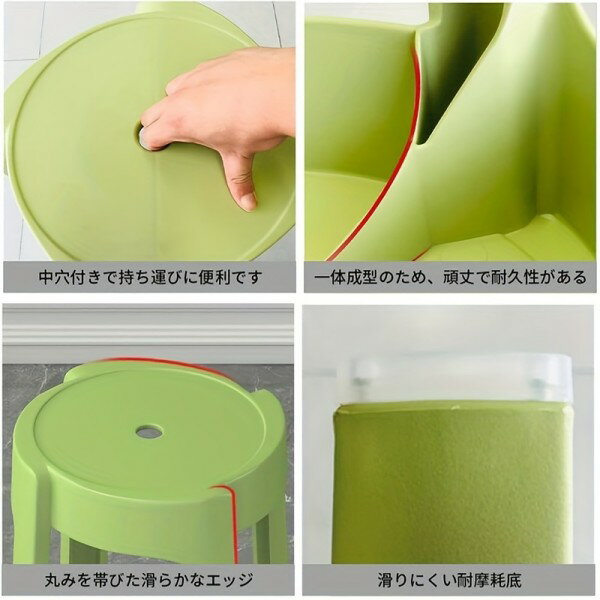 中穴付きで持ち運びに便利です

一体成型のため、頑丈で耐久性がある

丸みを帯びた滑らかなエッジ

滑りにくい耐摩耗底