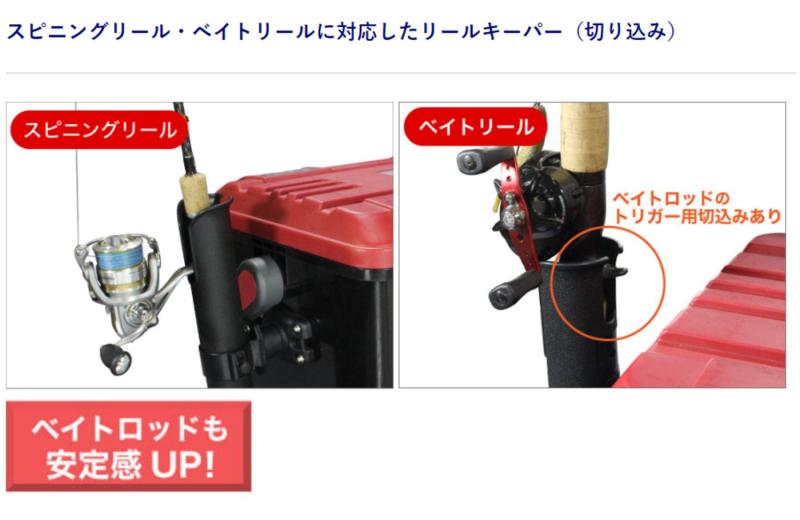 スピニングリール・ベイトリールに対応したリールキーパー（切り込み）

スピニングリール

ベイトリール

ベイトロッドのトリガー用切込みあり

ベイトロッドも安定感 UP!