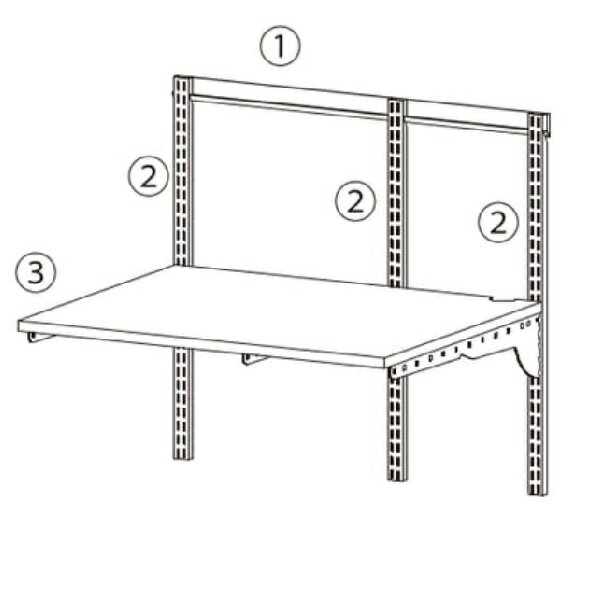 1
2
2
2
3