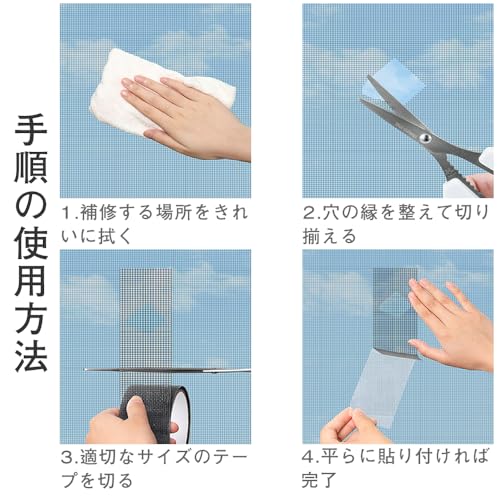 手順の使用方法

1.補修する場所をきれいに拭く

2.穴の縁を整えて切り揃える

3.適切なサイズのテープを切る

4.平らに貼り付ければ完了