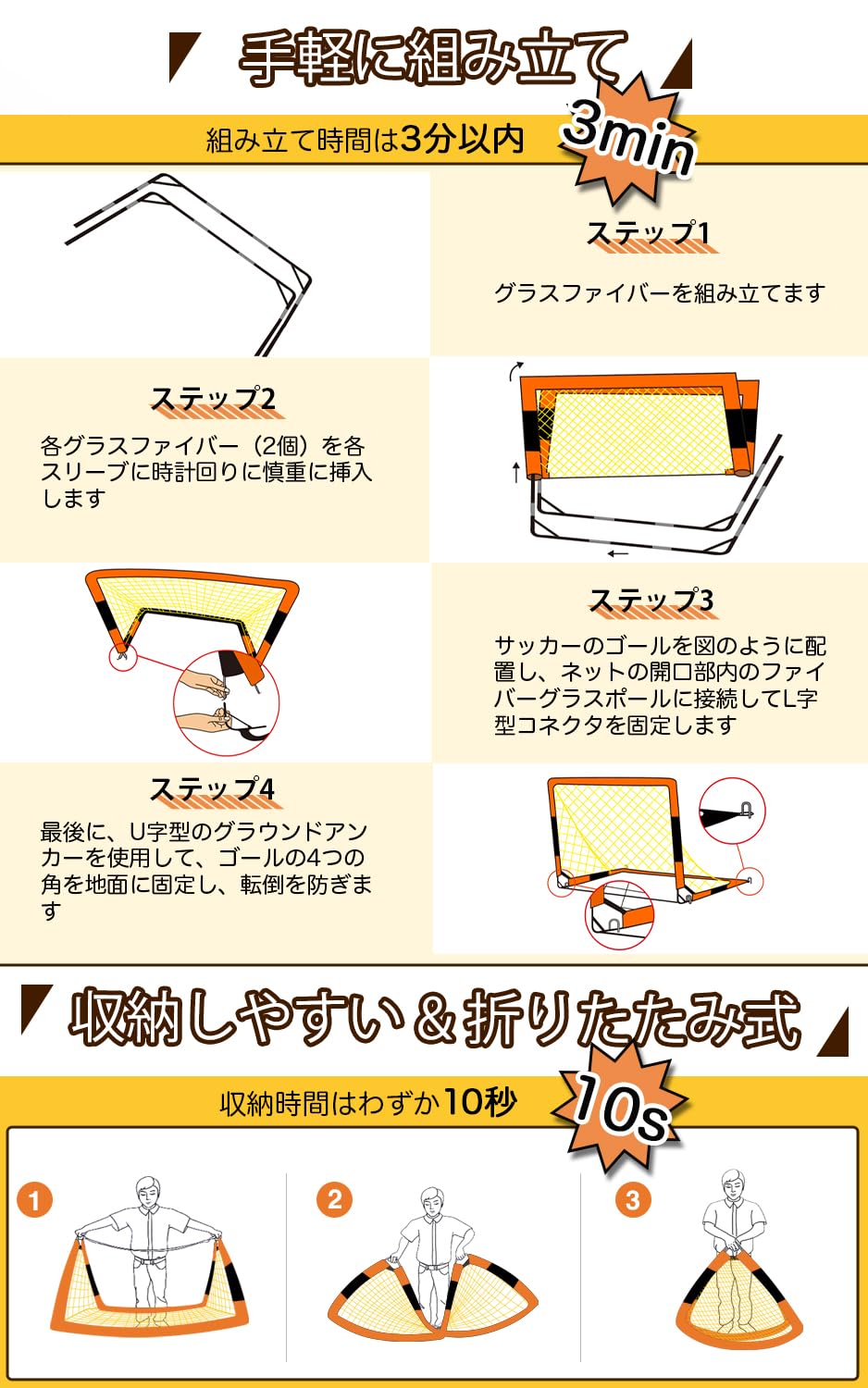 手軽に組み立て

組み立て時間は3分以内 3min

ステップ1

グラスファイバーを組み立てます

ステップ2

各グラスファイバー（2個）を各スリーブに時計回りに慎重に挿入します

ステップ3

サッカーのゴールを図のように配置し、ネットの開口部内のファイバーグラスポールに接続してL字型コネクタを固定します

ステップ4

最後に、U字型のグラウンドアンカーを使用して、ゴールの4つの角を地面に固定し、転倒を防ぎます

収納しやすい＆折りたたみ式

収納時間はわずか10秒 10s

1

2

3