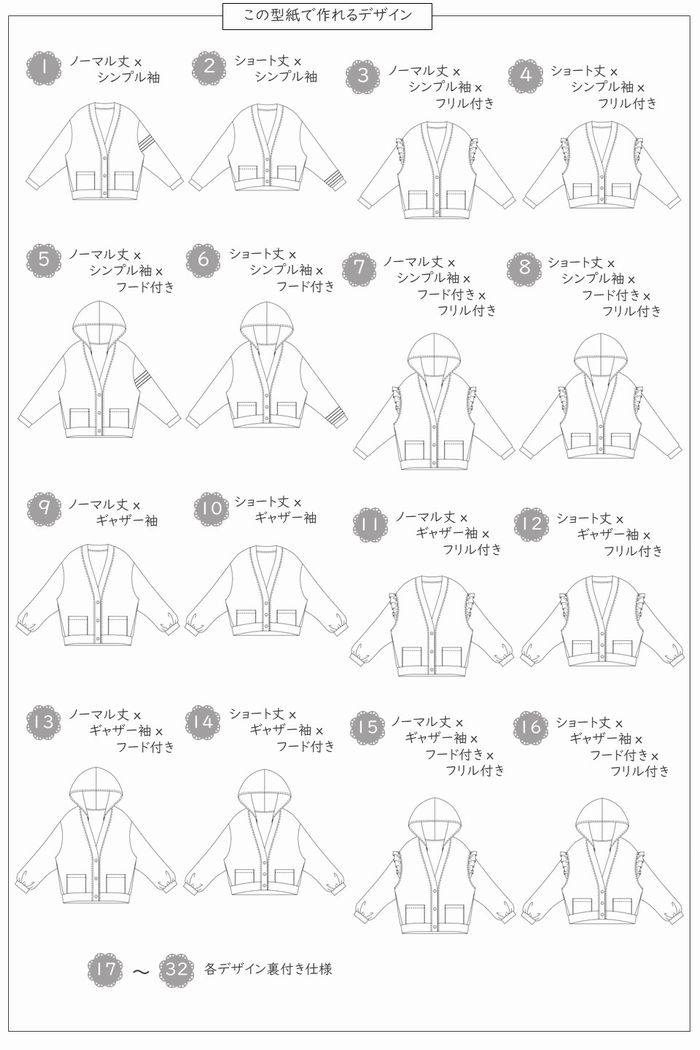 この型紙で作れるデザイン

1 ノーマル丈 × シンプル袖

2 ショート丈 × シンプル袖

3 ノーマル丈 × シンプル袖 × フリル付き

4 ショート丈 × シンプル袖 × フリル付き

5 ノーマル丈 × シンプル袖 × フード付き

6 ショート丈 × シンプル袖 × フード付き

7 ノーマル丈 × シンプル袖 × フード付き × フリル付き

8 ショート丈 × シンプル袖 × フード付き × フリル付き

9 ノーマル丈 × ギャザー袖

10 ショート丈 × ギャザー袖

11 ノーマル丈 × ギャザー袖 × フリル付き

12 ショート丈 × ギャザー袖 × フリル付き

13 ノーマル丈 × ギャザー袖 × フード付き

14 ショート丈 × ギャザー袖 × フード付き

15 ノーマル丈 × ギャザー袖 × フード付き × フリル付き

16 ショート丈 × ギャザー袖 × フード付き × フリル付き

17 〜 32 各デザイン裏付き仕様