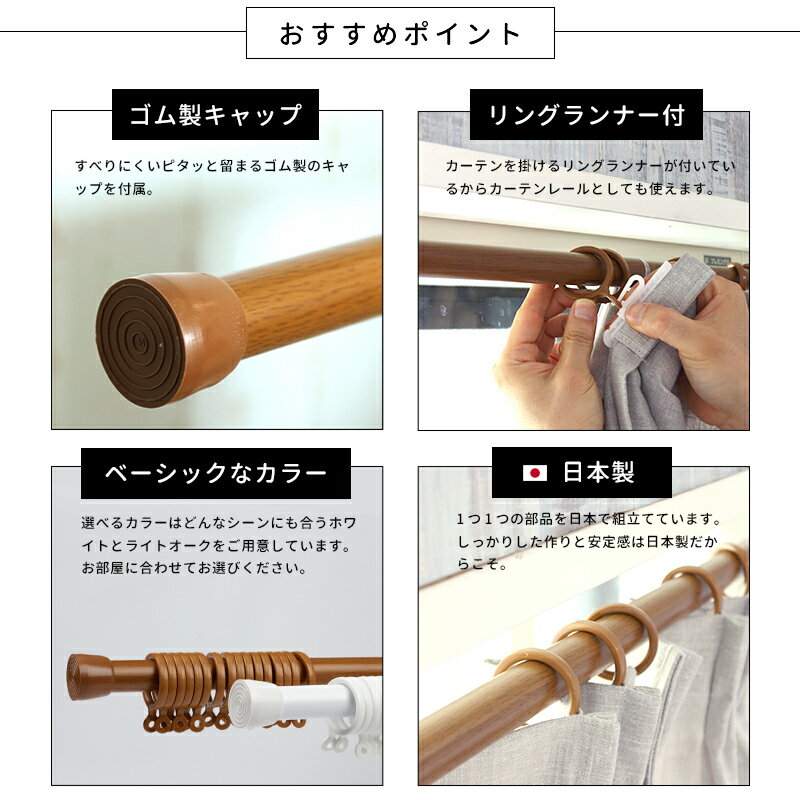 おすすめポイント

ゴム製キャップ

すべりにくいピタッと留まるゴム製のキャップを付属。

リングランナー付

カーテンを掛けるリングランナーが付いているからカーテンレールとしても使えます。

ベーシックなカラー

選べるカラーはどんなシーンにも合うホワイトとライトオークをご用意しています。お部屋に合わせてお選びください。

日本製

1つ1つの部品を日本で組立てています。しっかりした作りと安定感は日本製だからこそ。