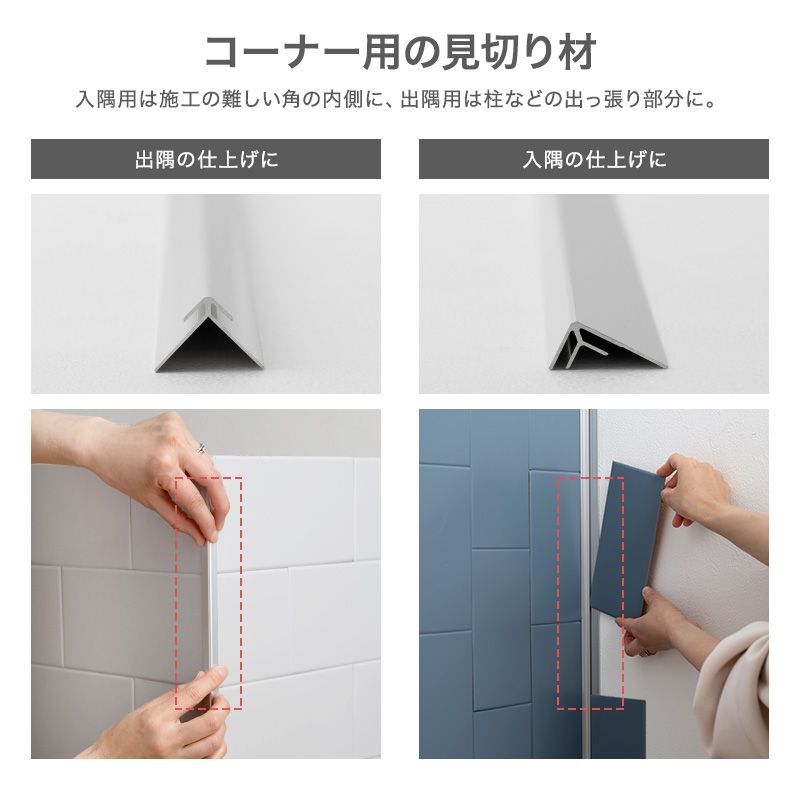 コーナー用の見切り材

入隅用は施工の難しい角の内側に、出隅用は柱などの出っ張り部分に。

出隅の仕上げに

入隅の仕上げに