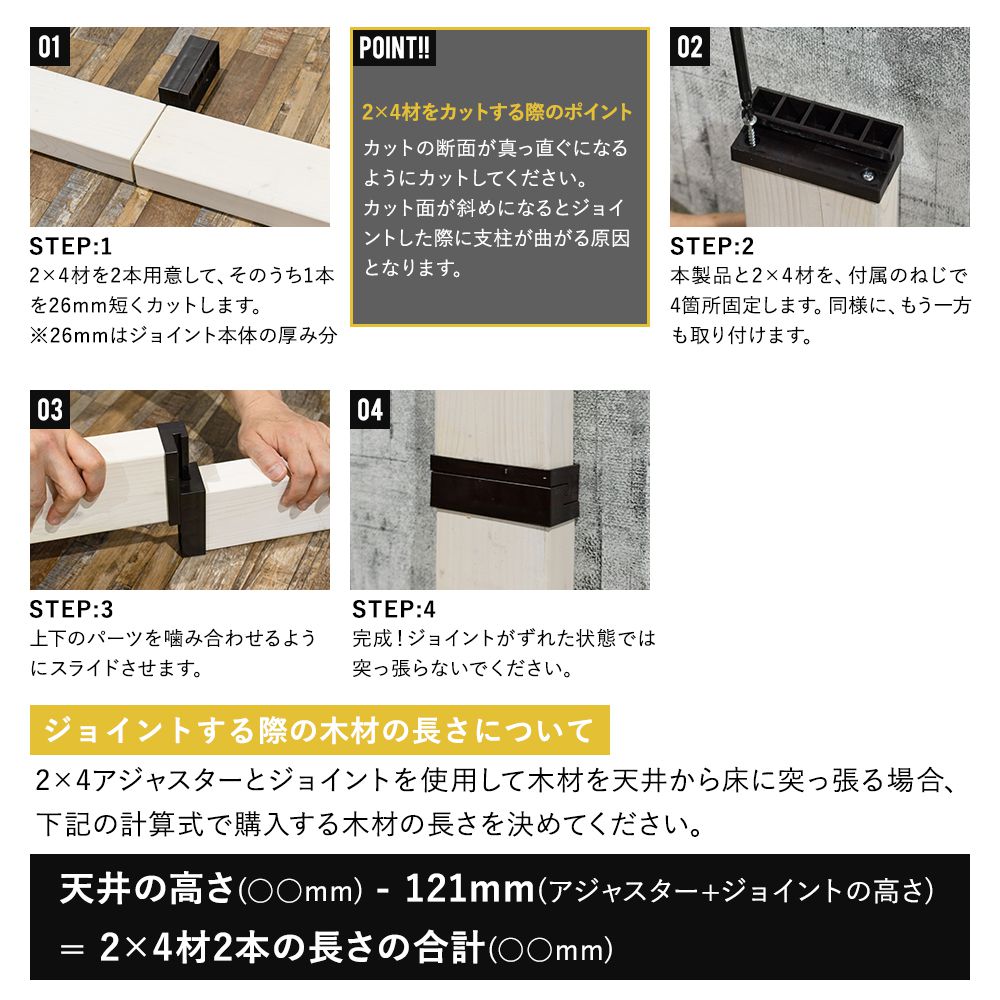 01

STEP:1
2×4材を2本用意して、そのうち1本を26mm短くカットします。
※26mmはジョイント本体の厚み分

POINT!!

2×4材をカットする際のポイント
カットの断面が真っ直ぐになるようにカットしてください。
カット面が斜めになるとジョイントした際に支柱が曲がる原因となります。

02

STEP:2
本製品と2×4材を、付属のねじで4箇所固定します。同様に、もう一方も取り付けます。

03

STEP:3
上下のパーツを噛み合わせるようにスライドさせます。

04

STEP:4
完成！ジョイントがずれた状態では突っ張らないでください。

ジョイントする際の木材の長さについて

2×4アジャスターとジョイントを使用して木材を天井から床に突っ張る場合、下記の計算式で購入する木材の長さを決めてください。

天井の高さ(○○mm) - 121mm(アジャスター+ジョイントの高さ)
= 2×4材2本の長さの合計(○○mm)