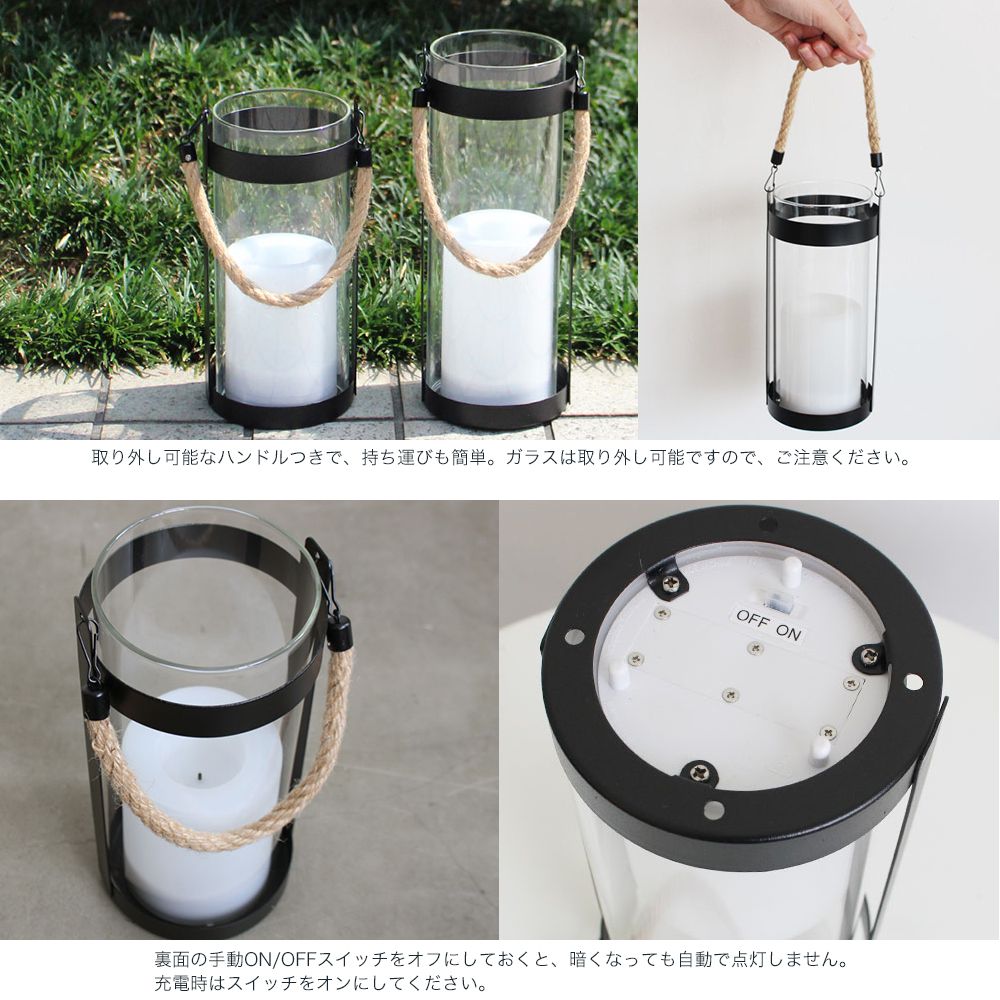 取り外し可能なハンドルつきで、持ち運びも簡単。ガラスは取り外し可能ですので、ご注意ください。

OFF ON

裏面の手動ON/OFFスイッチをオフにしておくと、暗くなっても自動で点灯しません。
充電時はスイッチをオンにしてください。