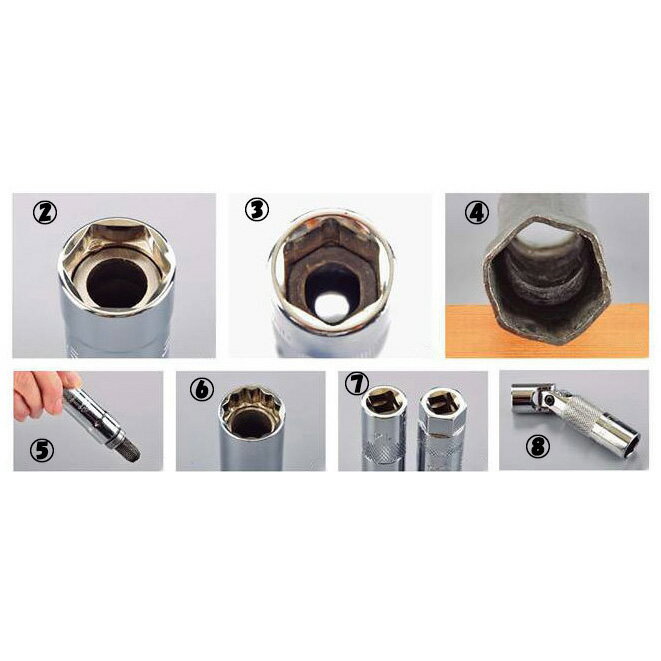 2
3
4
5
6
7
8