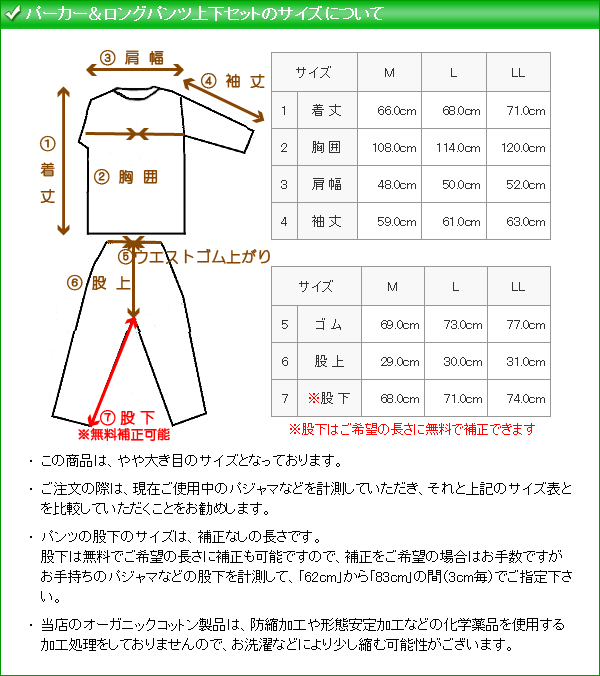 パーカー＆ロングパンツ上下セットのサイズについて

③ 肩 幅
④ 袖 丈
① 着 丈
② 胸 囲
⑤ウエストゴム上がり
⑥ 股 上
⑦ 股 下
※無料補正可能

| サイズ | | M | L | LL |
|---|---|---|---|---|
| 1 | 着 丈 | 66.0cm | 68.0cm | 71.0cm |
| 2 | 胸 囲 | 108.0cm | 114.0cm | 120.0cm |
| 3 | 肩 幅 | 48.0cm | 50.0cm | 52.0cm |
| 4 | 袖 丈 | 59.0cm | 61.0cm | 63.0cm |

| サイズ | | M | L | LL |
|---|---|---|---|---|
| 5 | ゴ ム | 69.0cm | 73.0cm | 77.0cm |
| 6 | 股 上 | 29.0cm | 30.0cm | 31.0cm |
| 7 | ※股 下 | 68.0cm | 71.0cm | 74.0cm |

※股下はご希望の長さに無料で補正できます

・ この商品は、やや大き目のサイズとなっております。

・ ご注文の際は、現在ご使用中のパジャマなどを計測していただき、それと上記のサイズ表とを比較していただくことをお勧めします。

・ パンツの股下のサイズは、補正なしの長さです。
股下は無料でご希望の長さに補正も可能ですので、補正をご希望の場合はお手数ですがお手持ちのパジャマなどの股下を計測して、「62cm」から「83cm」の間(3cm毎)でご指定下さい。

・ 当店のオーガニックコットン製品は、防縮加工や形態安定加工などの化学薬品を使用する加工処理をしておりませんので、お洗濯などにより少し縮む可能性がございます。