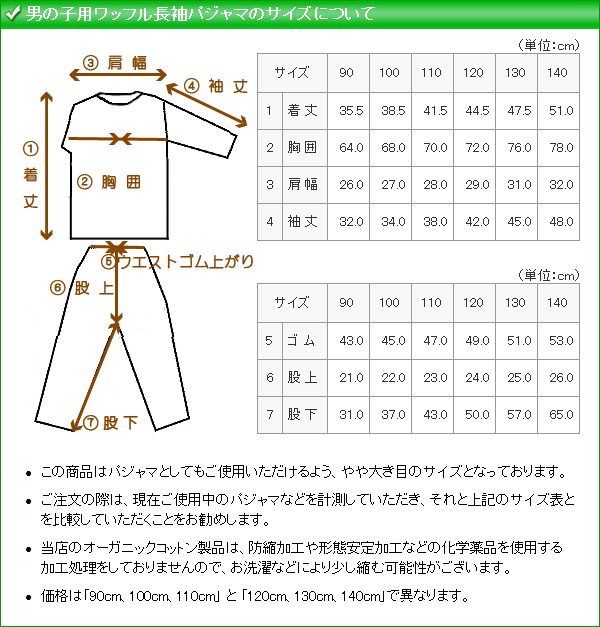 男の子用ワッフル長袖パジャマのサイズについて

③ 肩幅
④ 袖丈
① 着丈
② 胸囲
⑤ウエストゴム上がり
⑥ 股上
⑦ 股下

（単位：cm）

| サイズ | | 90 | 100 | 110 | 120 | 130 | 140 |
|---|---|---|---|---|---|---|---|
| 1 | 着丈 | 35.5 | 38.5 | 41.5 | 44.5 | 47.5 | 51.0 |
| 2 | 胸囲 | 64.0 | 68.0 | 70.0 | 72.0 | 76.0 | 78.0 |
| 3 | 肩幅 | 26.0 | 27.0 | 28.0 | 29.0 | 31.0 | 32.0 |
| 4 | 袖丈 | 32.0 | 34.0 | 38.0 | 42.0 | 45.0 | 48.0 |

（単位：cm）

| サイズ | | 90 | 100 | 110 | 120 | 130 | 140 |
|---|---|---|---|---|---|---|---|
| 5 | ゴム | 43.0 | 45.0 | 47.0 | 49.0 | 51.0 | 53.0 |
| 6 | 股上 | 21.0 | 22.0 | 23.0 | 24.0 | 25.0 | 26.0 |
| 7 | 股下 | 31.0 | 37.0 | 43.0 | 50.0 | 57.0 | 65.0 |

• この商品はパジャマとしてもご使用いただけるよう、やや大き目のサイズとなっております。

• ご注文の際は、現在ご使用中のパジャマなどを計測していただき、それと上記のサイズ表とを比較していただくことをお勧めします。

• 当店のオーガニックコットン製品は、防縮加工や形態安定加工などの化学薬品を使用する加工処理をしておりませんので、お洗濯などにより少し縮む可能性がございます。

• 価格は「90cm、100cm、110cm」と「120cm、130cm、140cm」で異なります。