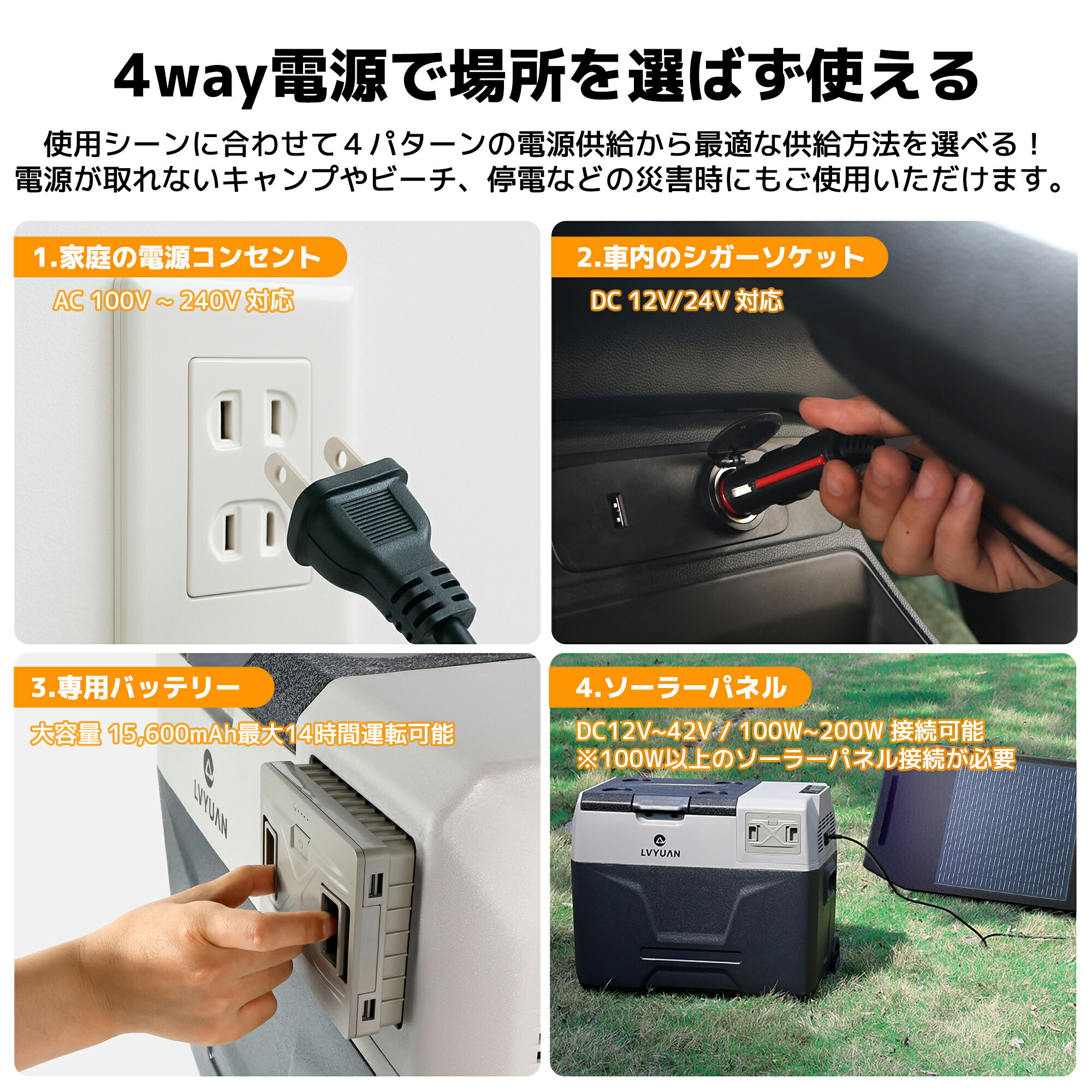 4way電源で場所を選ばず使える

使用シーンに合わせて４パターンの電源供給から最適な供給方法を選べる！
電源が取れないキャンプやビーチ、停電などの災害時にもご使用いただけます。

1.家庭の電源コンセント
AC 100V ~ 240V 対応

2.車内のシガーソケット
DC 12V/24V 対応

3.専用バッテリー
大容量 15,600mAh最大14時間運転可能

LVYUAN

4.ソーラーパネル
DC12V~42V / 100W~200W 接続可能
※100W以上のソーラーパネル接続が必要

LVYUAN