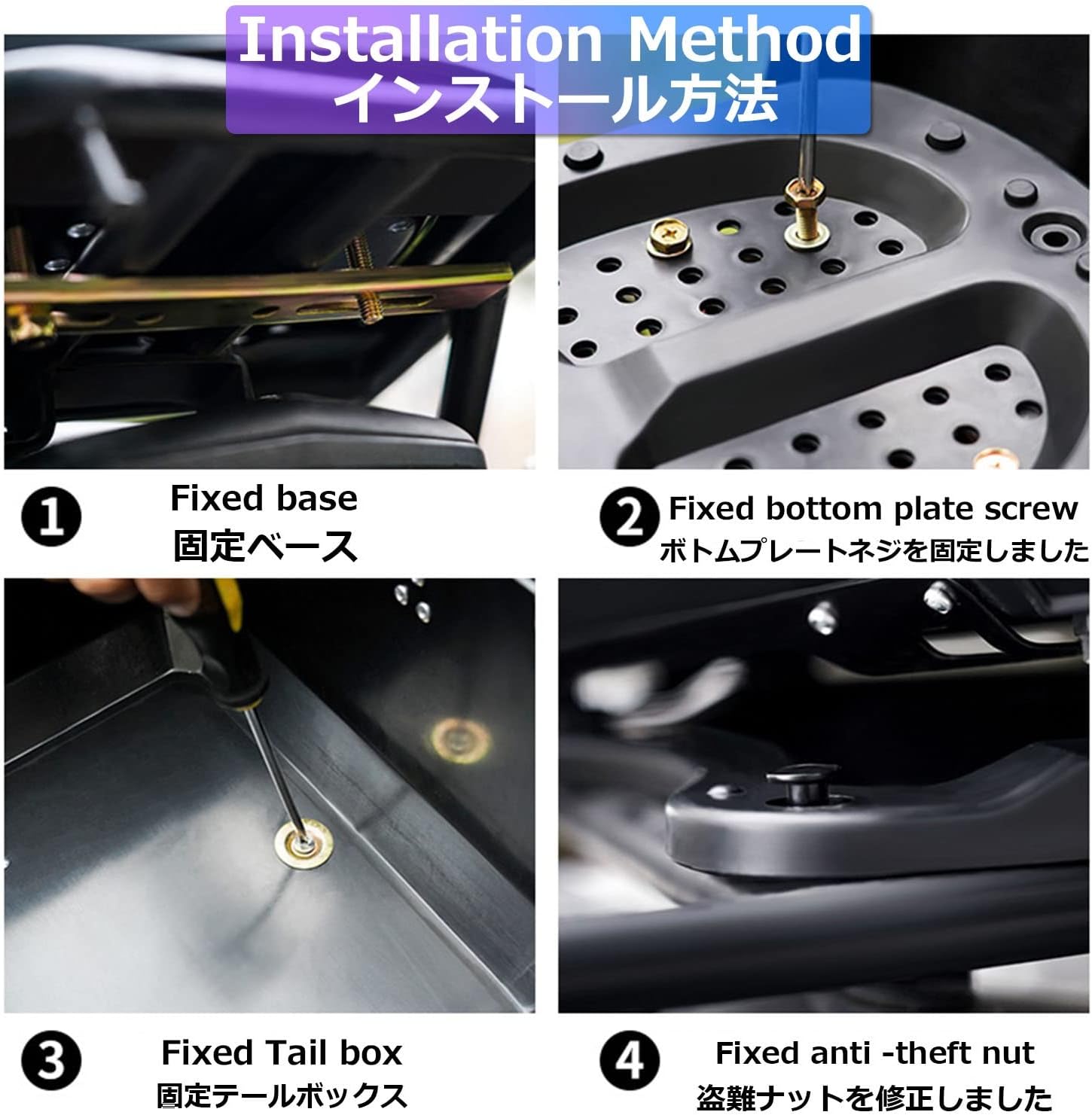 Installation Method
インストール方法

1 Fixed base
固定ベース

2 Fixed bottom plate screw
ボトムプレートネジを固定しました

3 Fixed Tail box
固定テールボックス

4 Fixed anti -theft nut
盗難ナットを修正しました