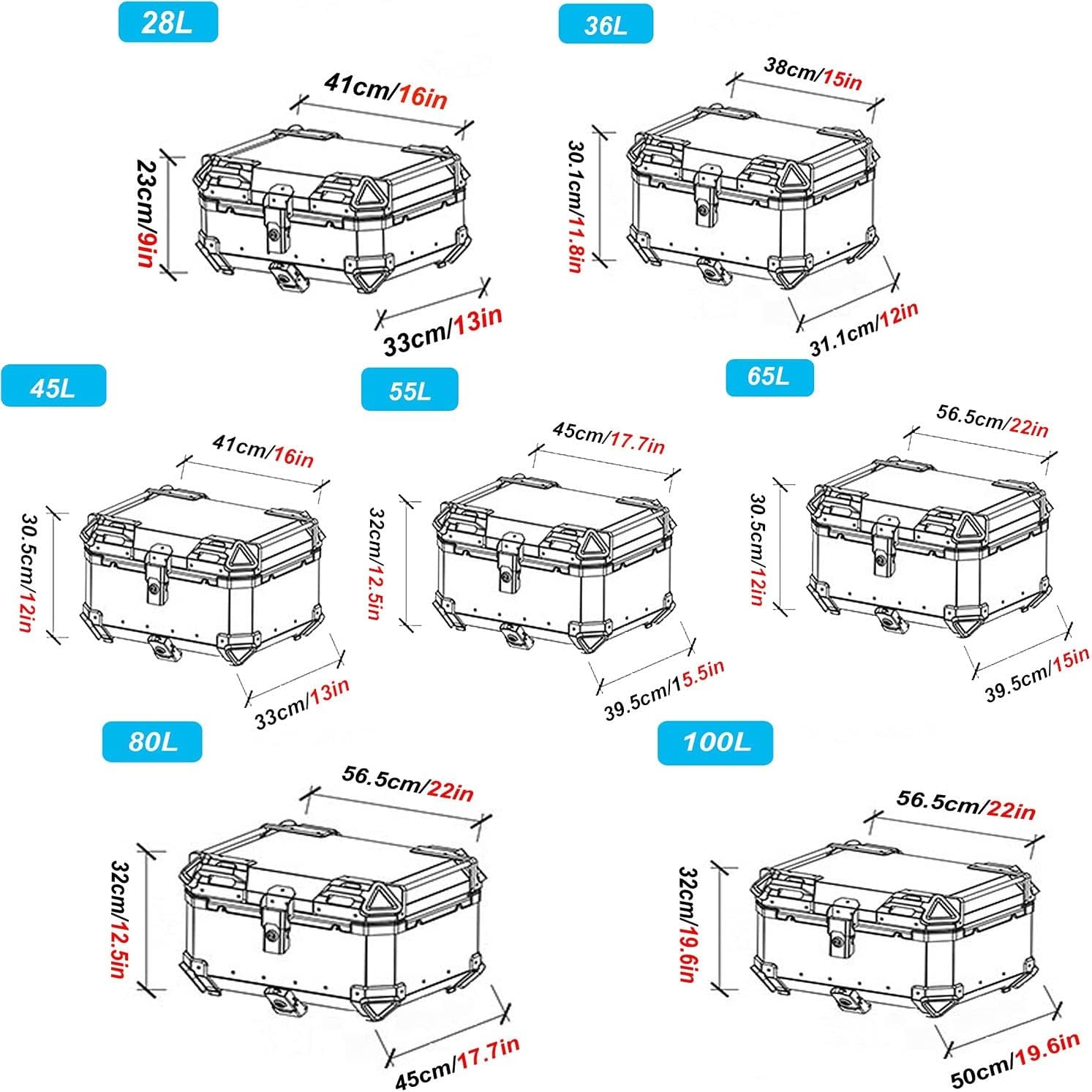 28L

41cm/16in

23cm/9in

33cm/13in

36L

38cm/15in

30.1cm/11.8in

31.1cm/12in

45L

41cm/16in

30.5cm/12in

33cm/13in

55L

45cm/17.7in

32cm/12.5in

39.5cm/15.5in

65L

56.5cm/22in

30.5cm/12in

39.5cm/15in

80L

56.5cm/22in

32cm/12.5in

45cm/17.7in

100L

56.5cm/22in

32cm/19.6in

50cm/19.6in