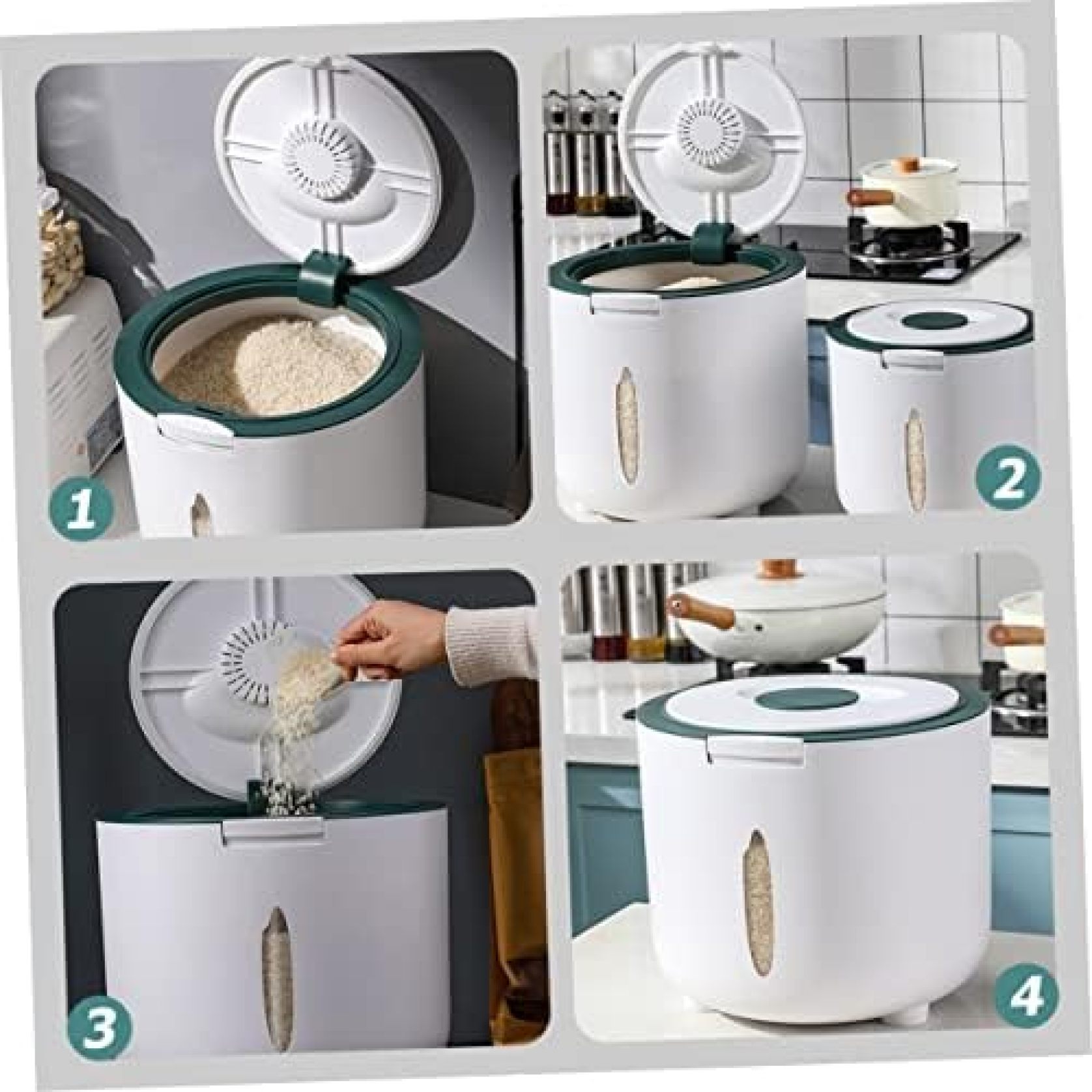 1

2

3

4