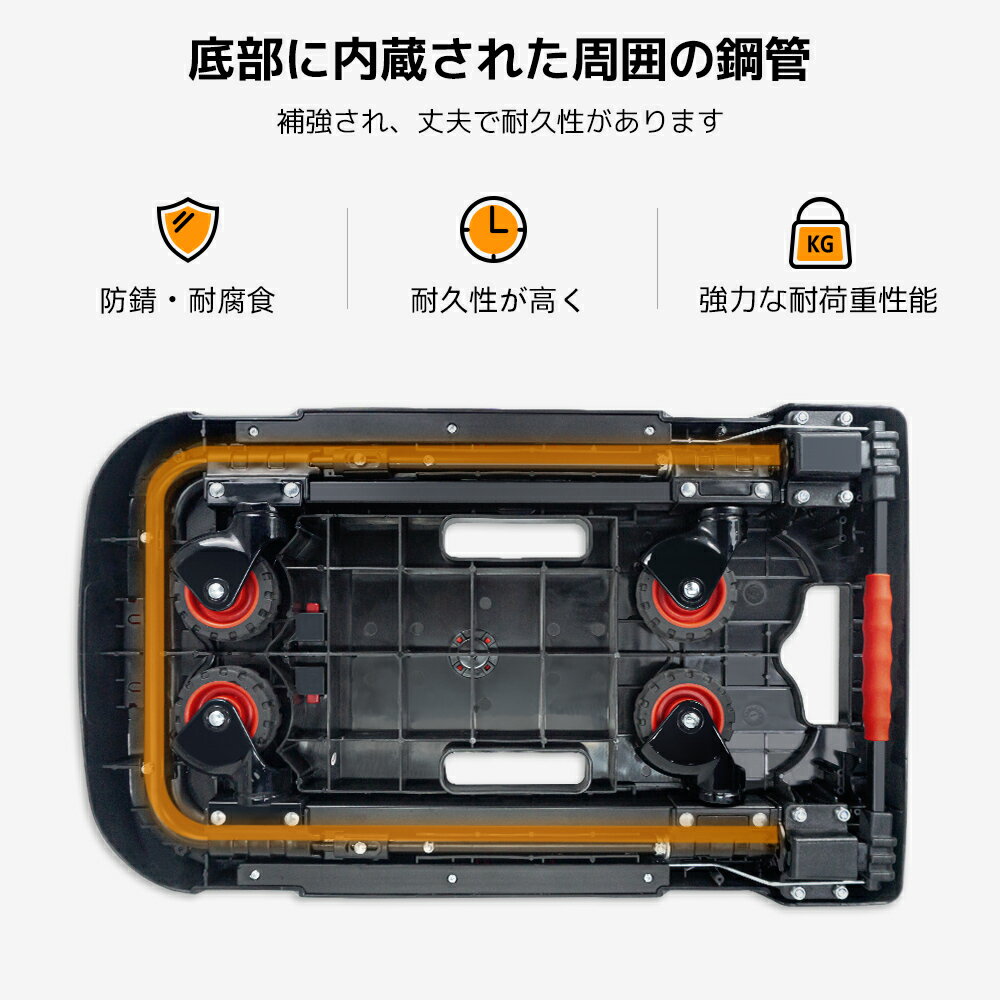 底部に内蔵された周囲の鋼管

補強され、丈夫で耐久性があります

防錆・耐腐食

耐久性が高く

KG

強力な耐荷重性能