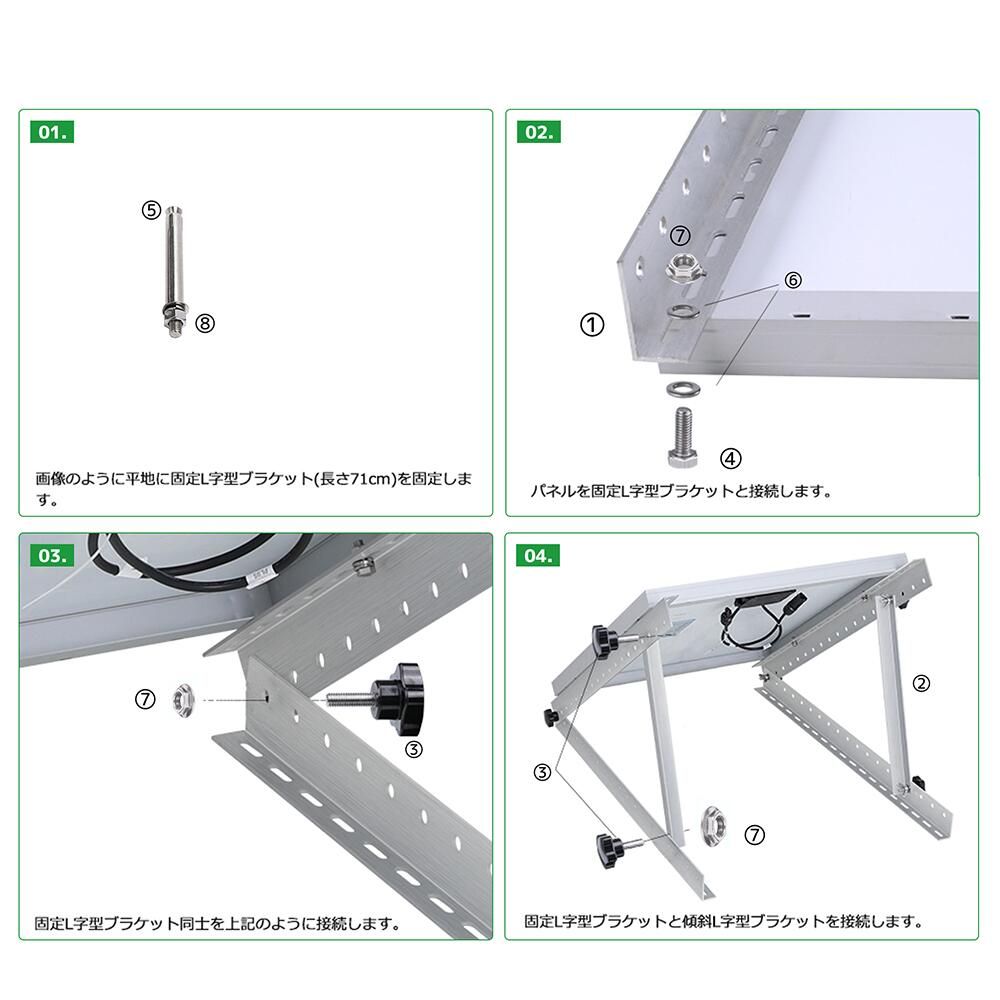 01.

⑤

⑧

画像のように平地に固定L字型ブラケット(長さ71cm)を固定します。

02.

⑦

⑥

①

④

パネルを固定L字型ブラケットと接続します。

03.

⑦

③

固定L字型ブラケット同士を上記のように接続します。

04.

②

③

⑦

固定L字型ブラケットと傾斜L字型ブラケットを接続します。