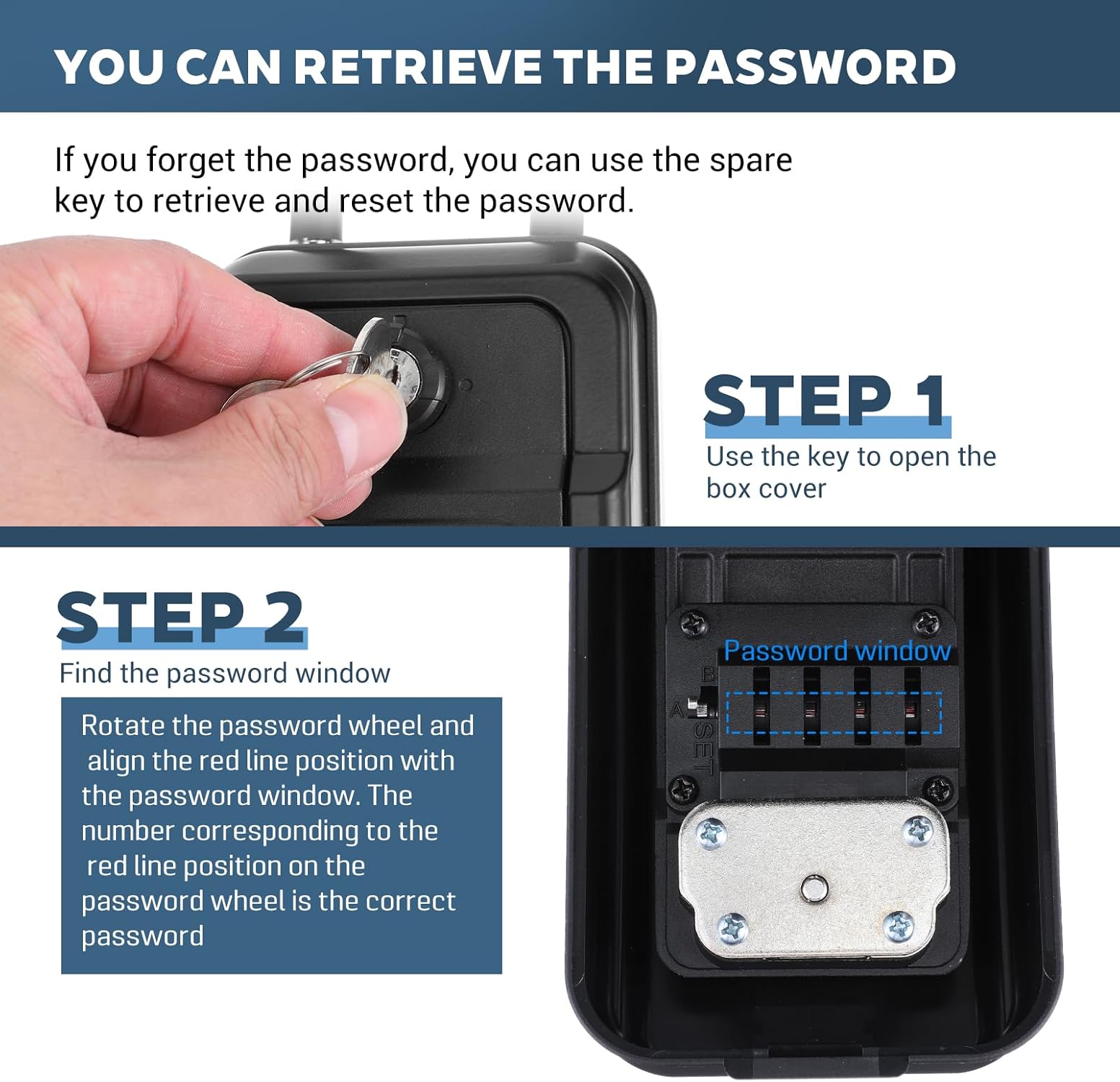 YOU CAN RETRIEVE THE PASSWORD

If you forget the password, you can use the spare key to retrieve and reset the password.

STEP 1

Use the key to open the box cover

STEP 2

Find the password window

Rotate the password wheel and align the red line position with the password window. The number corresponding to the red line position on the password wheel is the correct password

Password window

B

A

SET