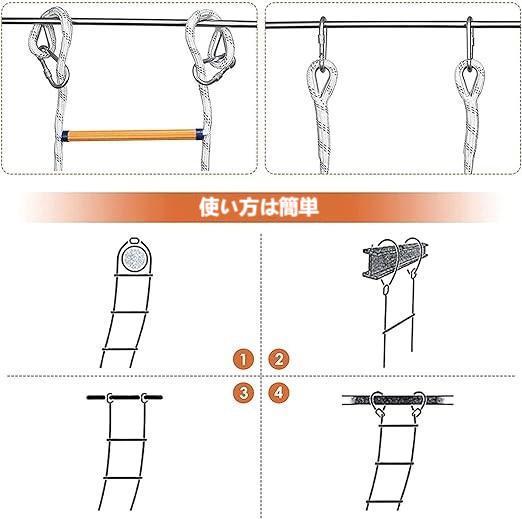 使い方は簡単

1 2
3 4