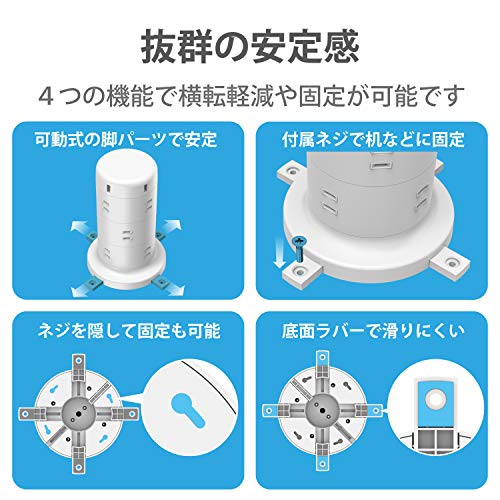 抜群の安定感

４つの機能で横転軽減や固定が可能です

可動式の脚パーツで安定

付属ネジで机などに固定

ネジを隠して固定も可能

底面ラバーで滑りにくい