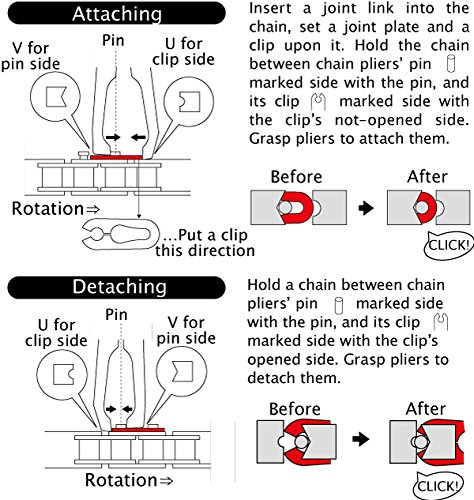 Attaching

V for pin side

Pin

U for clip side

Rotation⇒

...Put a clip this direction

Insert a joint link into the chain, set a joint plate and a clip upon it. Hold the chain between chain pliers' pin marked side with the pin, and its clip marked side with the clip's not-opened side. Grasp pliers to attach them.

Before

After

CLICK!

Detaching

U for clip side

Pin

V for pin side

Rotation⇒

Hold a chain between chain pliers' pin marked side with the pin, and its clip marked side with the clip's opened side. Grasp pliers to detach them.

Before

After

CLICK!