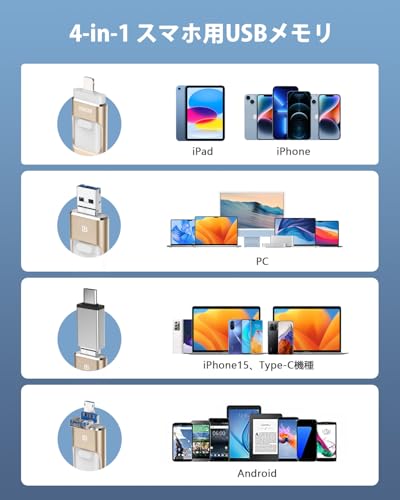 4-in-1 スマホ用USBメモリ

iPad

iPhone

PC

iPhone15、Type-C機種

Android