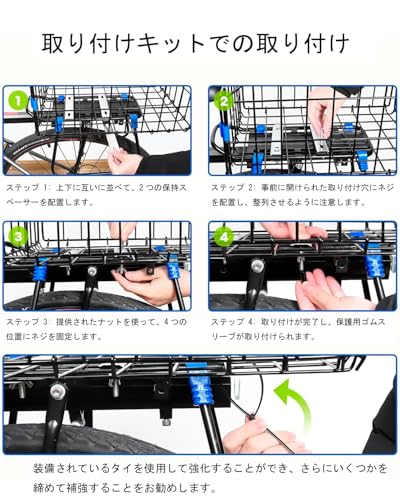 取り付けキットでの取り付け

1

ステップ 1: 上下に互いに並べて、2つの保持スペーサーを配置します。

2

ステップ 2: 事前に開けられた取り付け穴にネジを配置し、整列させるように注意します。

3

ステップ 3: 提供されたナットを使って、4つの位置にネジを固定します。

4

ステップ 4: 取り付けが完了し、保護用ゴムスリーブが取り付けられます。

装備されているタイを使用して強化することができ、さらにいくつかを締めて補強することをお勧めします。